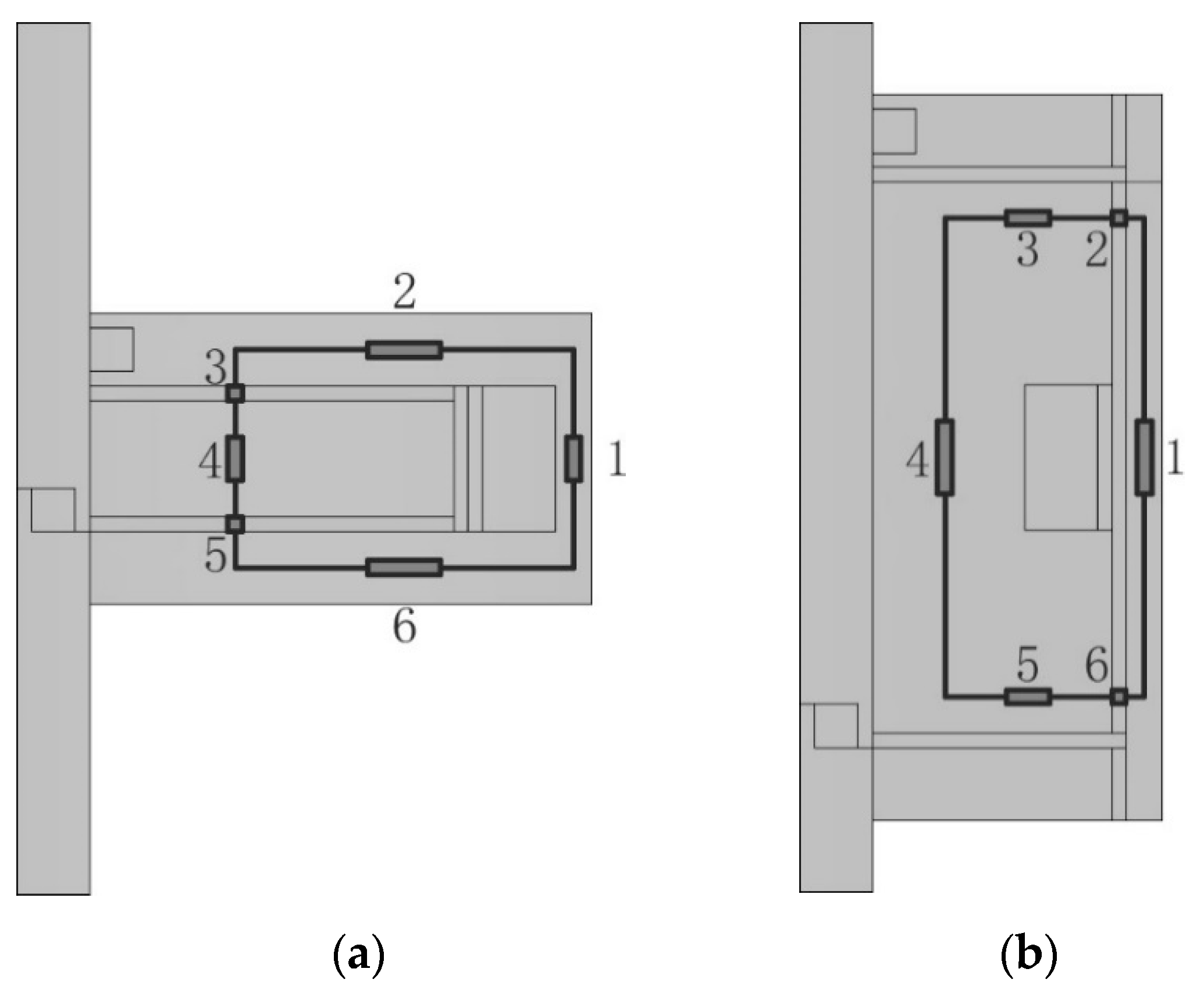 2

3

4

1

5

6

(a)

3 2

4

1

5 6

(b)