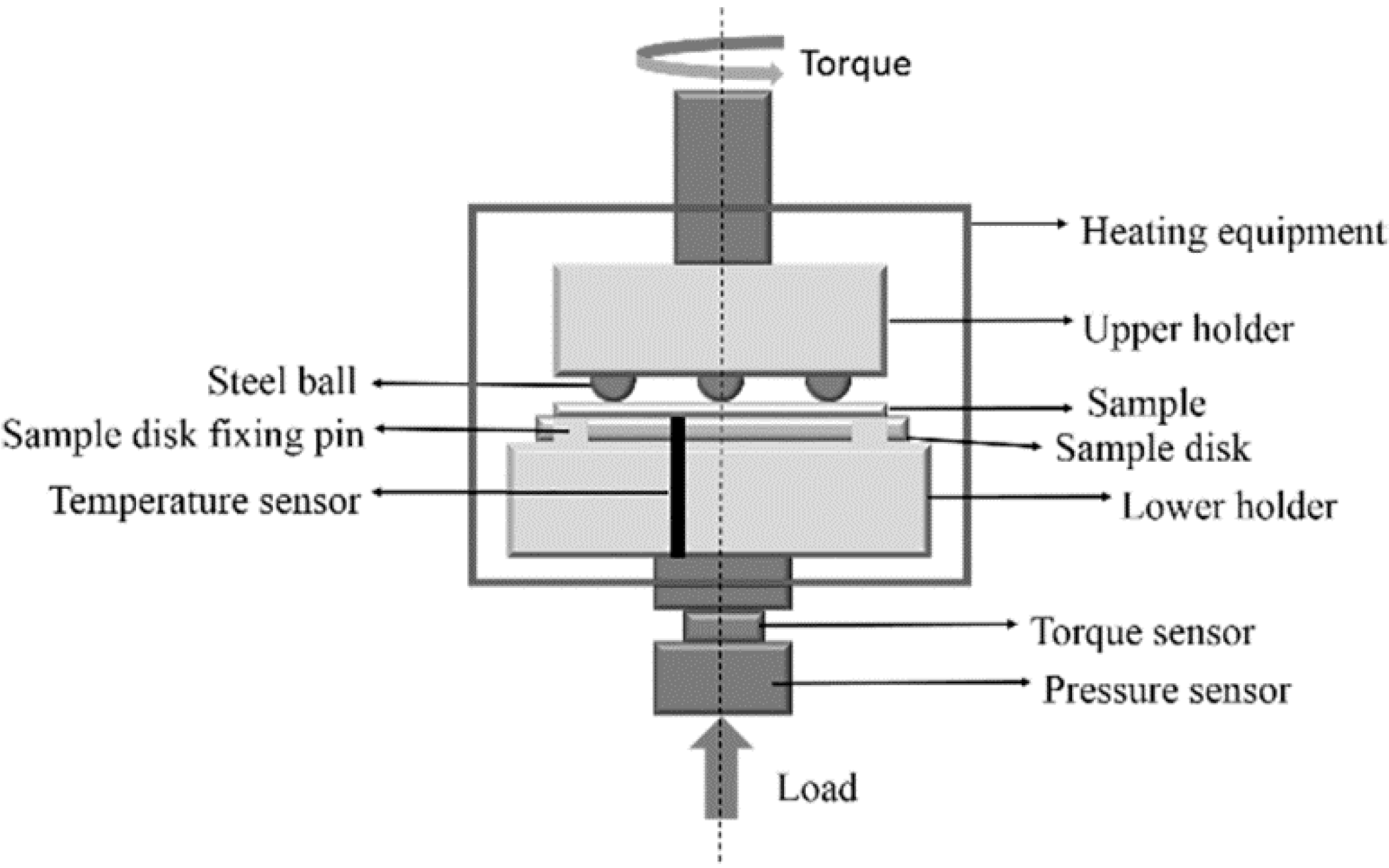 Torque

Heating equipment

Upper holder

Steel ball

Sample

Sample disk fixing pin

Sample disk

Temperature sensor

Lower holder

Torque sensor

Pressure sensor

Load