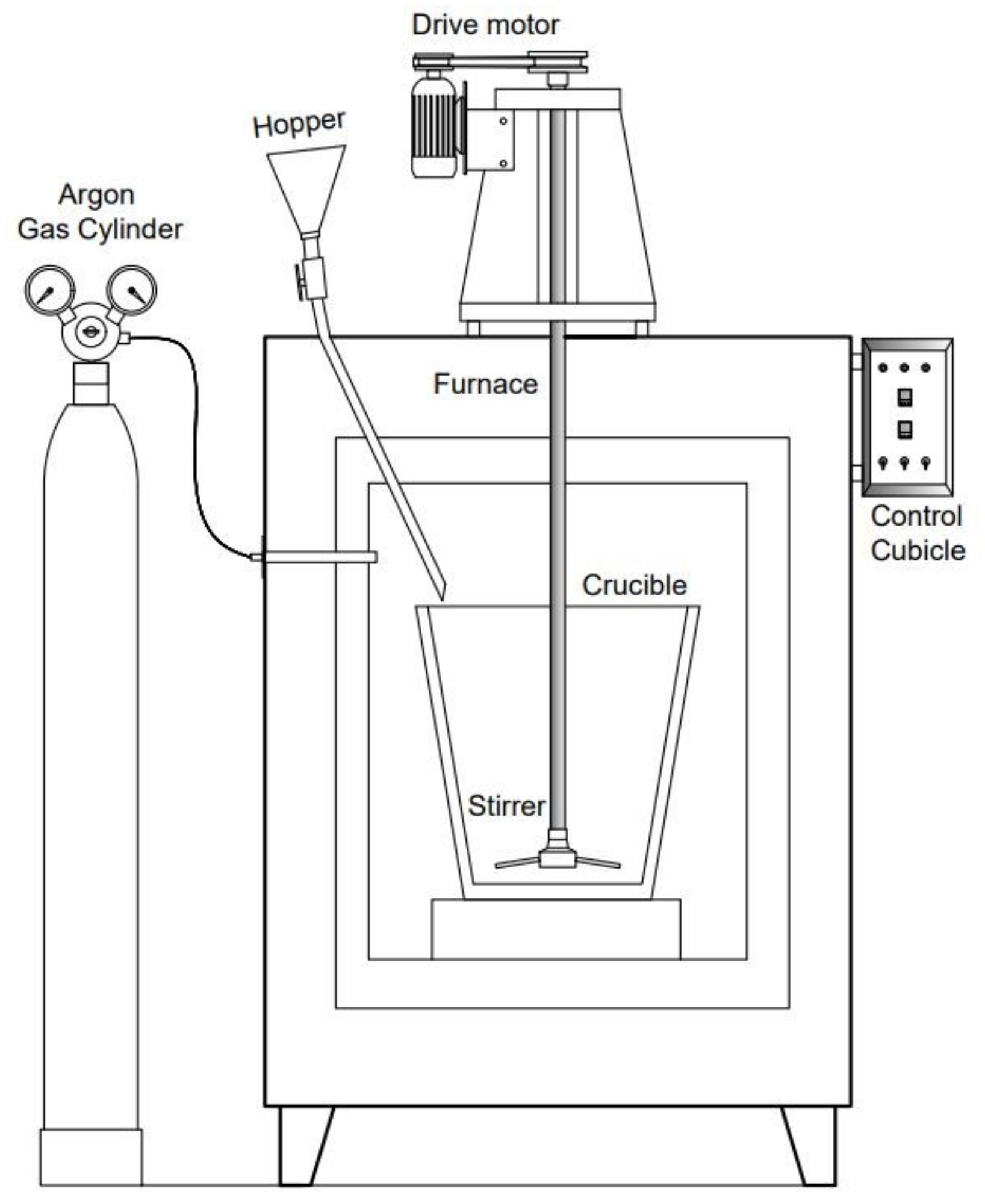 Drive motor

Hopper

Argon
Gas Cylinder

Furnace

Control
Cubicle

Crucible

Stirrer