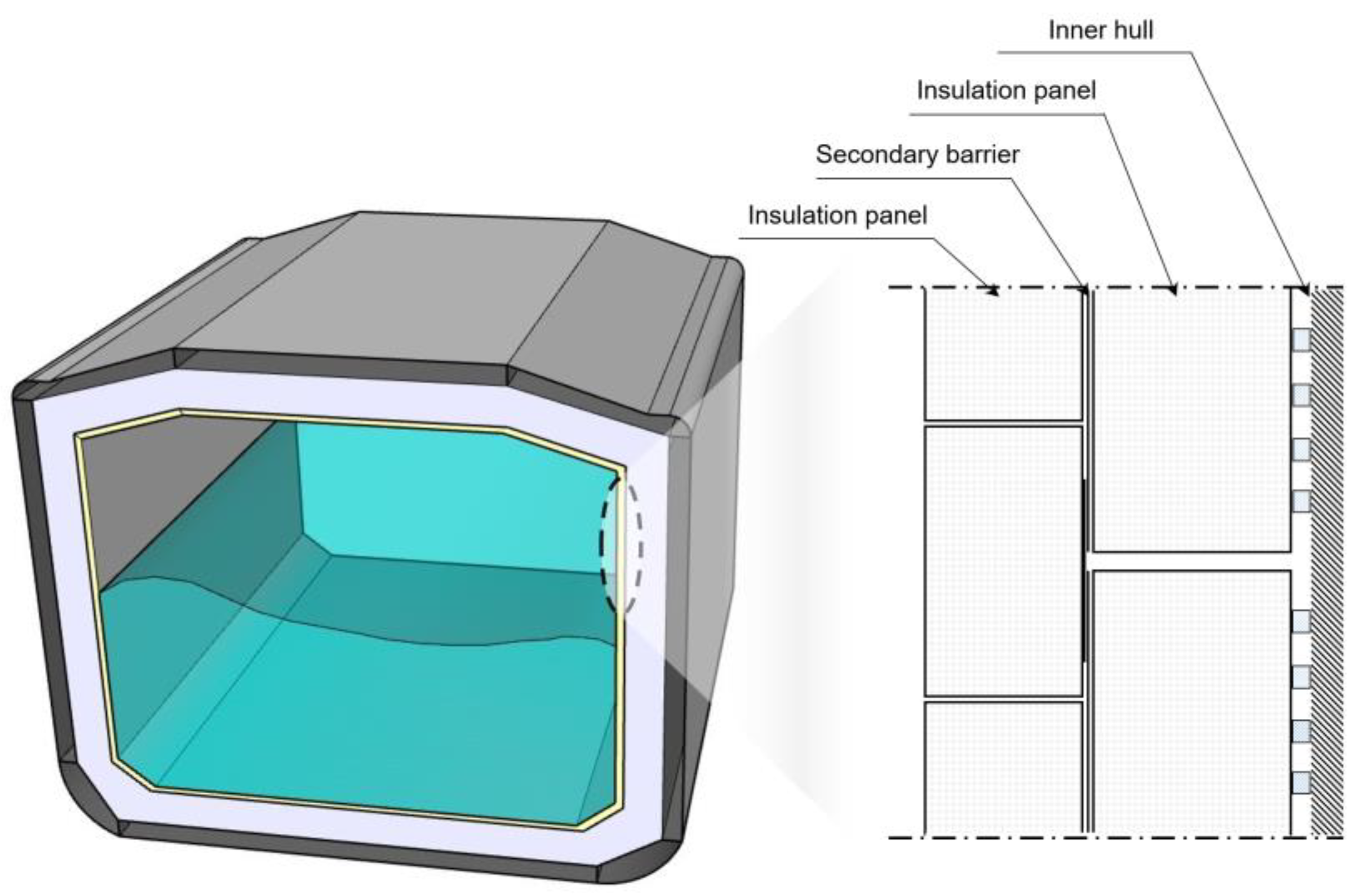 Inner hull

Insulation panel

Secondary barrier

Insulation panel