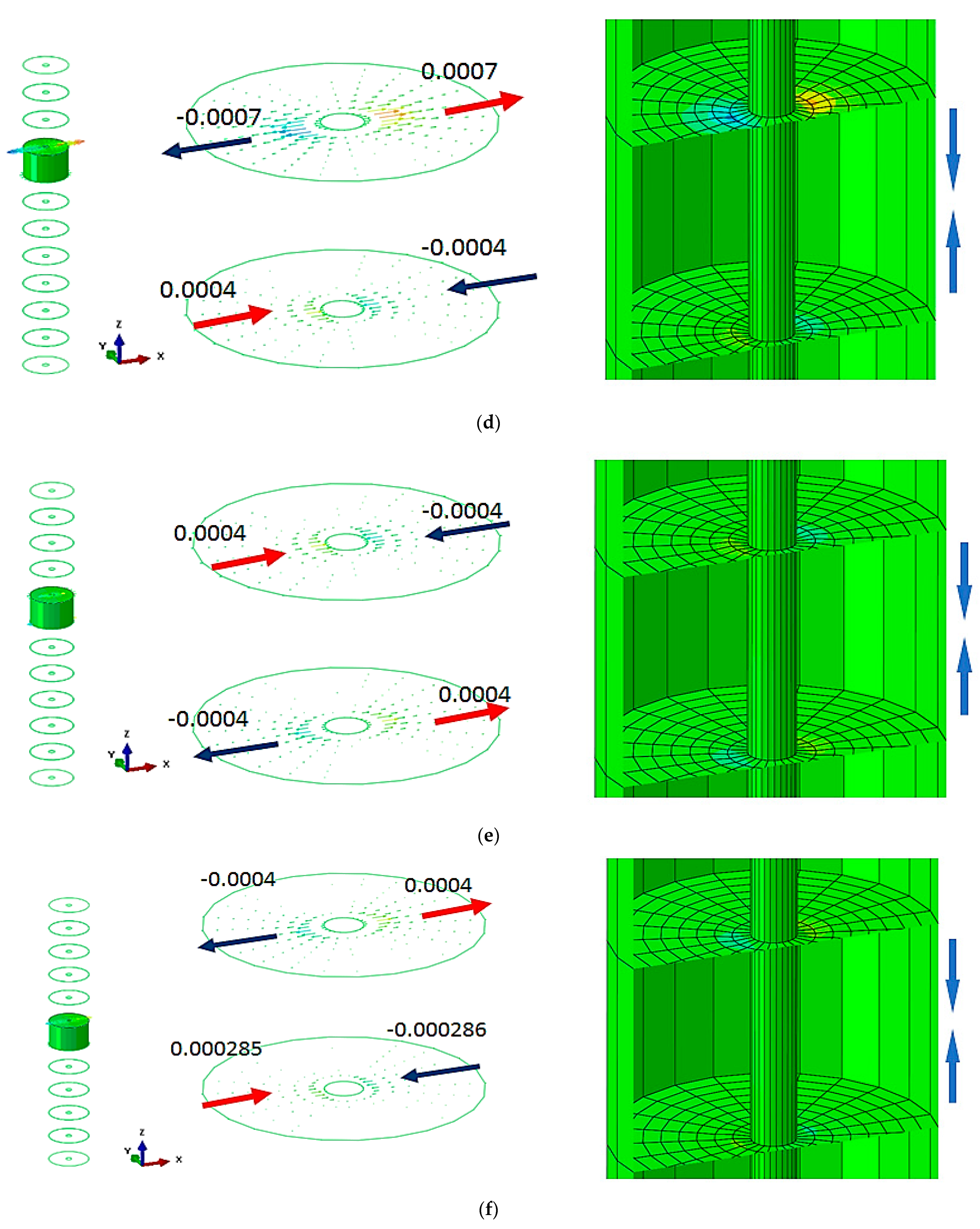 0.0007

-0.0007

-0.0004

0.0004

Z
Y
X

(d)

-0.0004

0.0004

0.0004

-0.0004

Z
Y
X

(e)

-0.0004

0.0004

-0.000286

0.000285

Z
Y
X

(f)