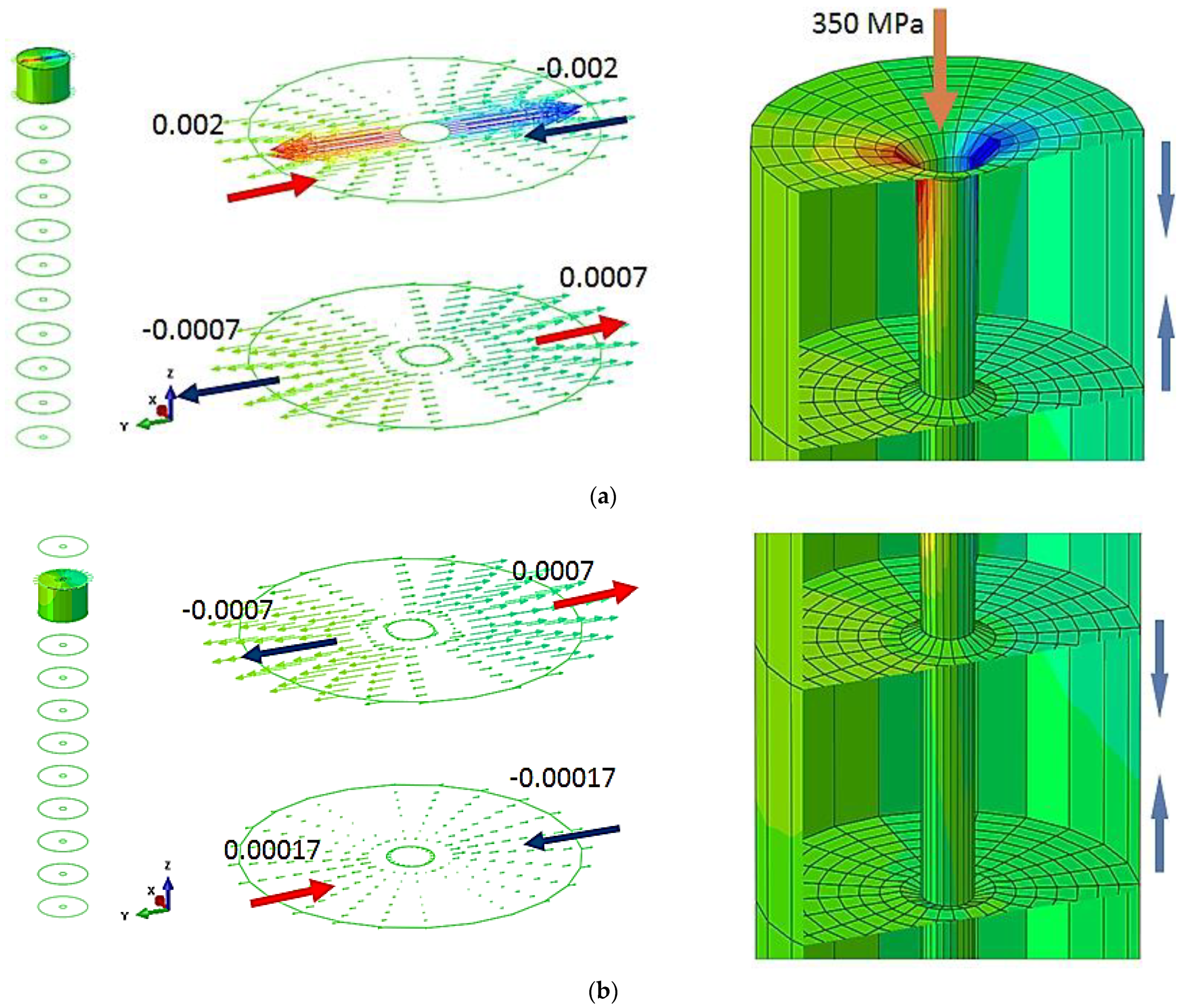 350 MPa

-0.002

0.002

0.0007

-0.0007

Z
X
Y

(a)

0.0007

-0.0007

-0.00017

0.00017

Z
X
Y

(b)