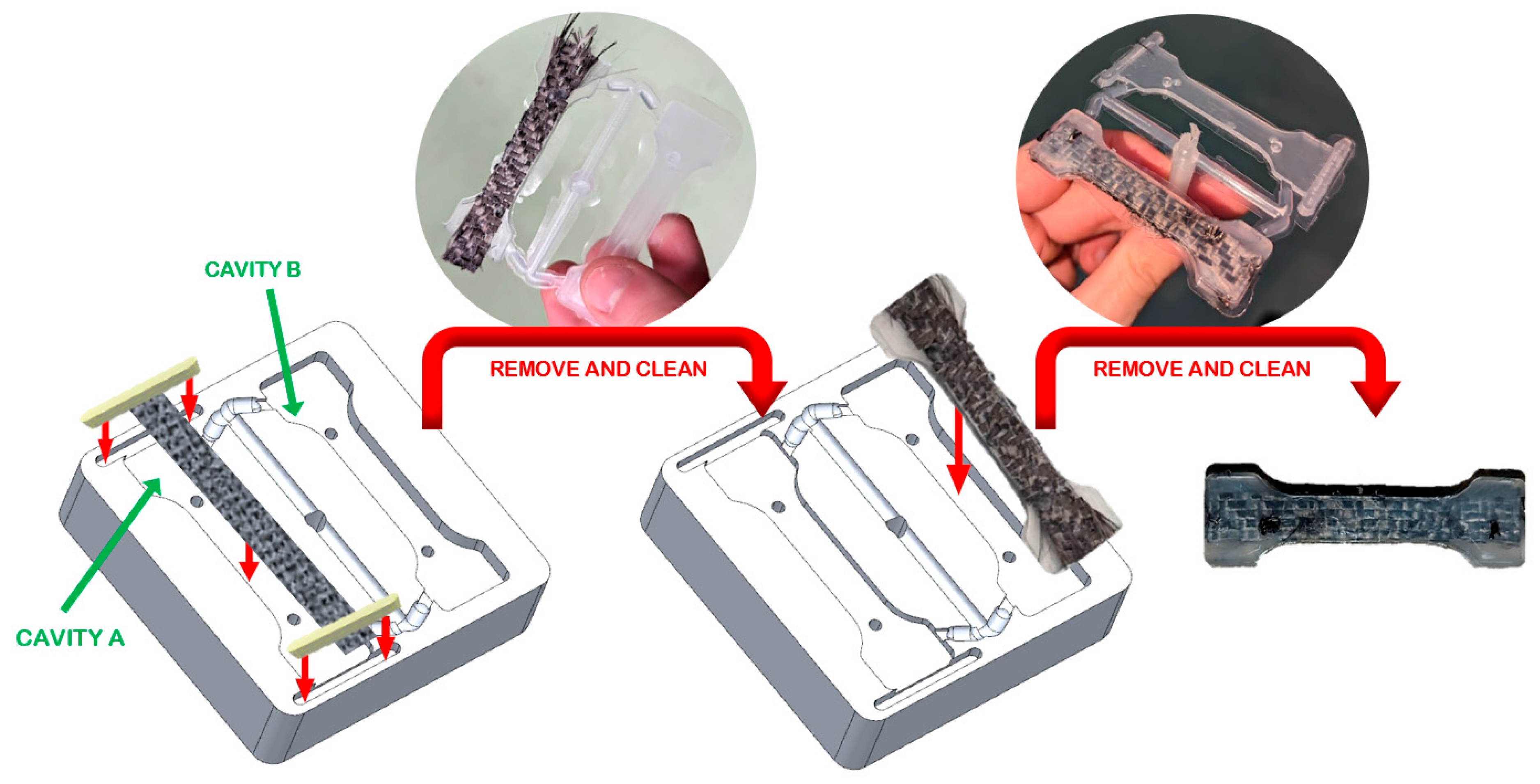 CAVITY B

CAVITY A

REMOVE AND CLEAN

REMOVE AND CLEAN