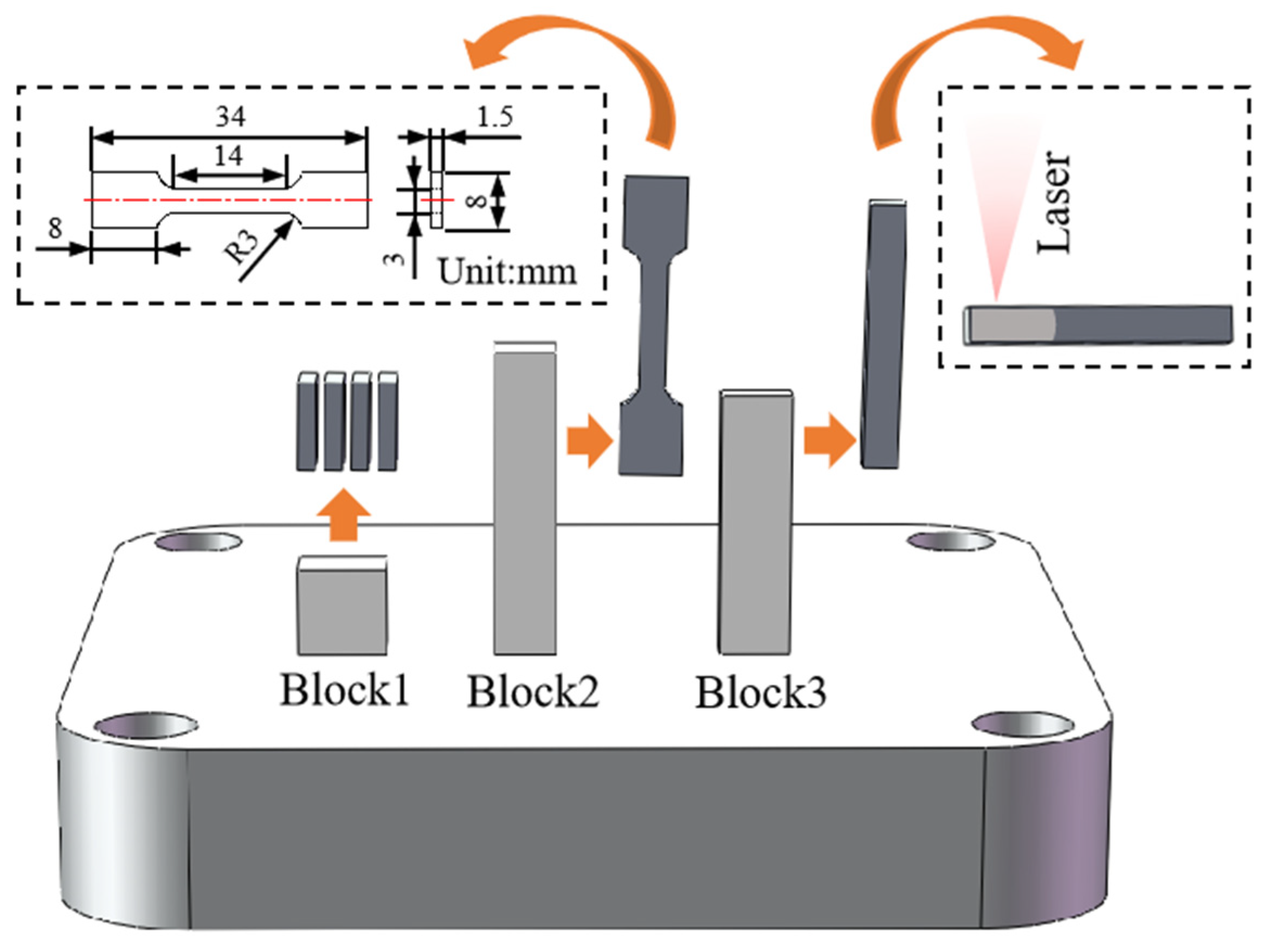 34
14
8
R3
1.5
8
3
Unit:mm
Laser
Block1
Block2
Block3