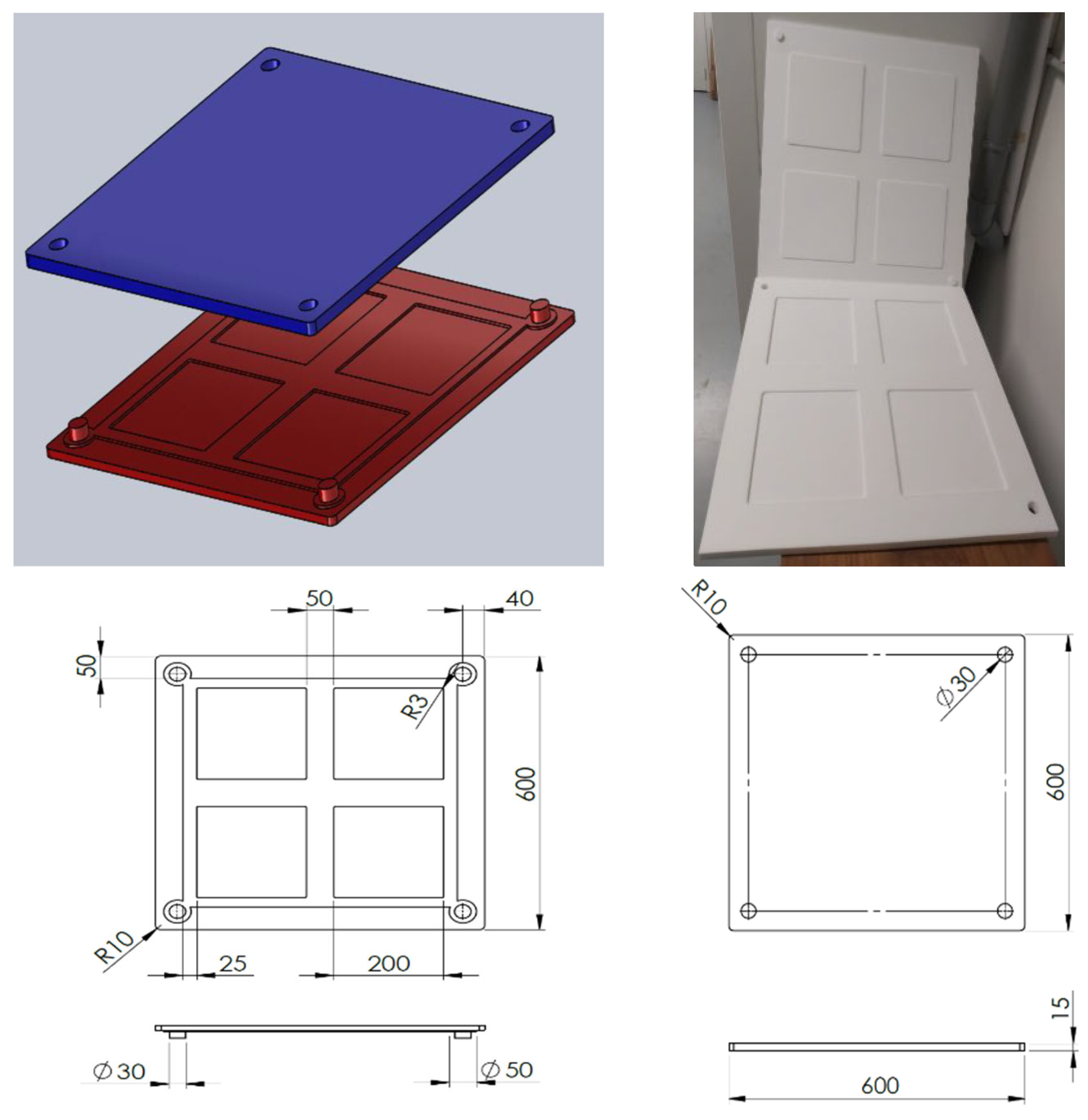 50
40
50
R3
600
R10
25
200
$\varnothing 30$
$\varnothing 50$
R10
$\varnothing 30$
600
15
600