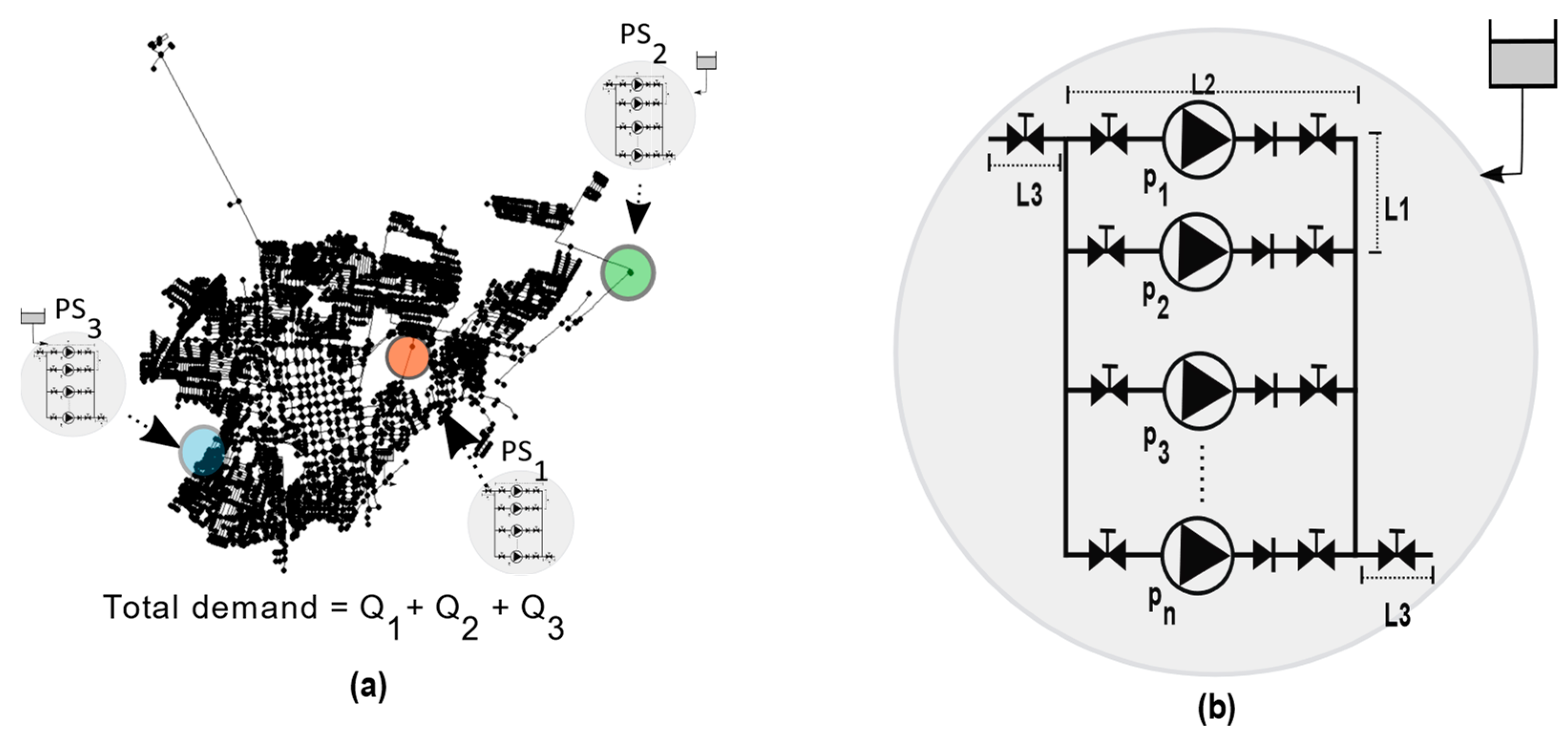 $PS_2$

$PS_3$

$PS_1$

Total demand = $Q_1 + Q_2 + Q_3$

(a)

L2

L3

$p_1$

L1

$p_2$

$p_3$

$p_n$

L3

(b)