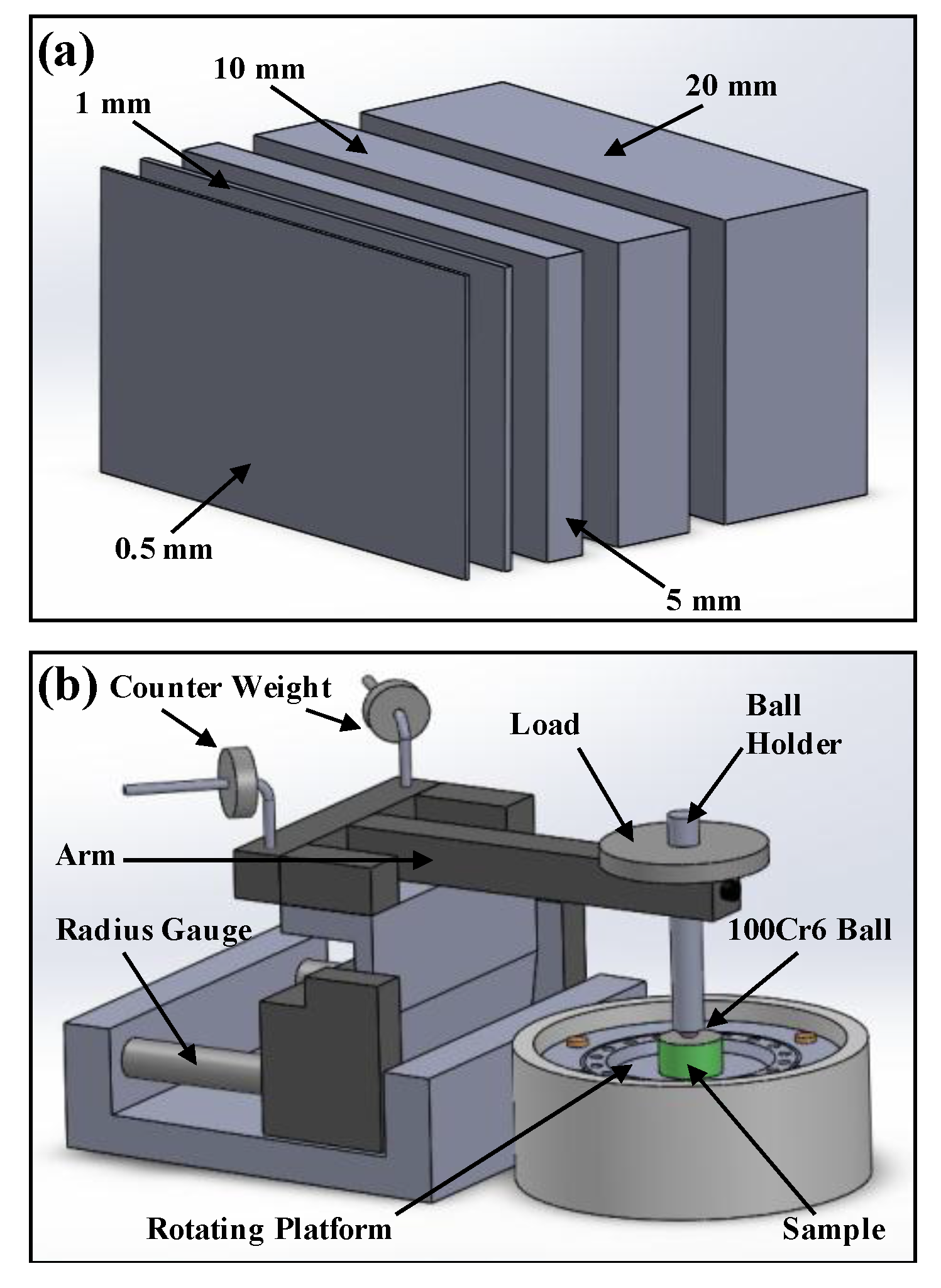 (a)
10 mm
1 mm
20 mm
0.5 mm
5 mm

(b) Counter Weight
Load
Ball Holder
Arm
Radius Gauge
100Cr6 Ball
Rotating Platform
Sample