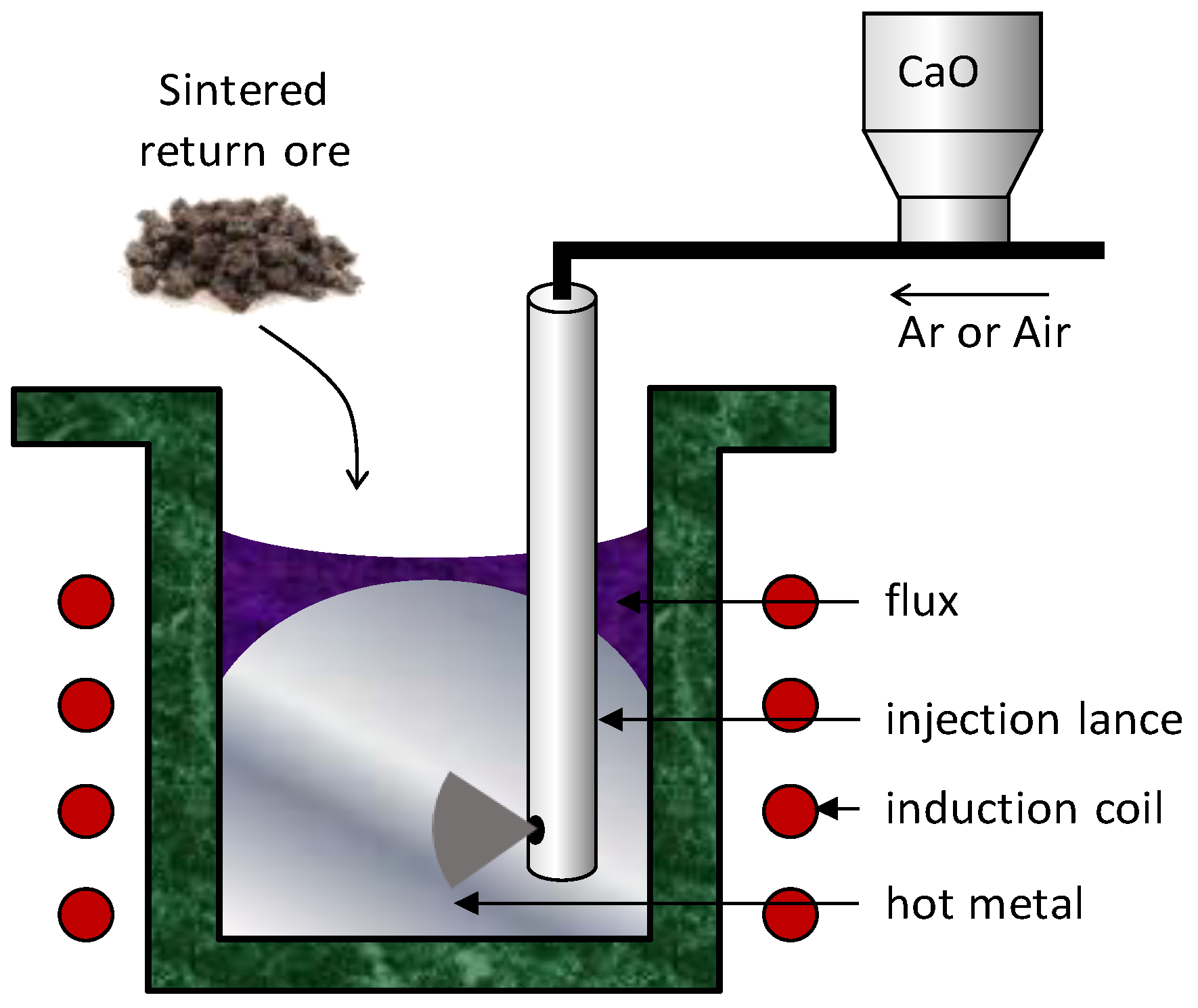 Sintered return ore

CaO

Ar or Air

flux

injection lance

induction coil

hot metal