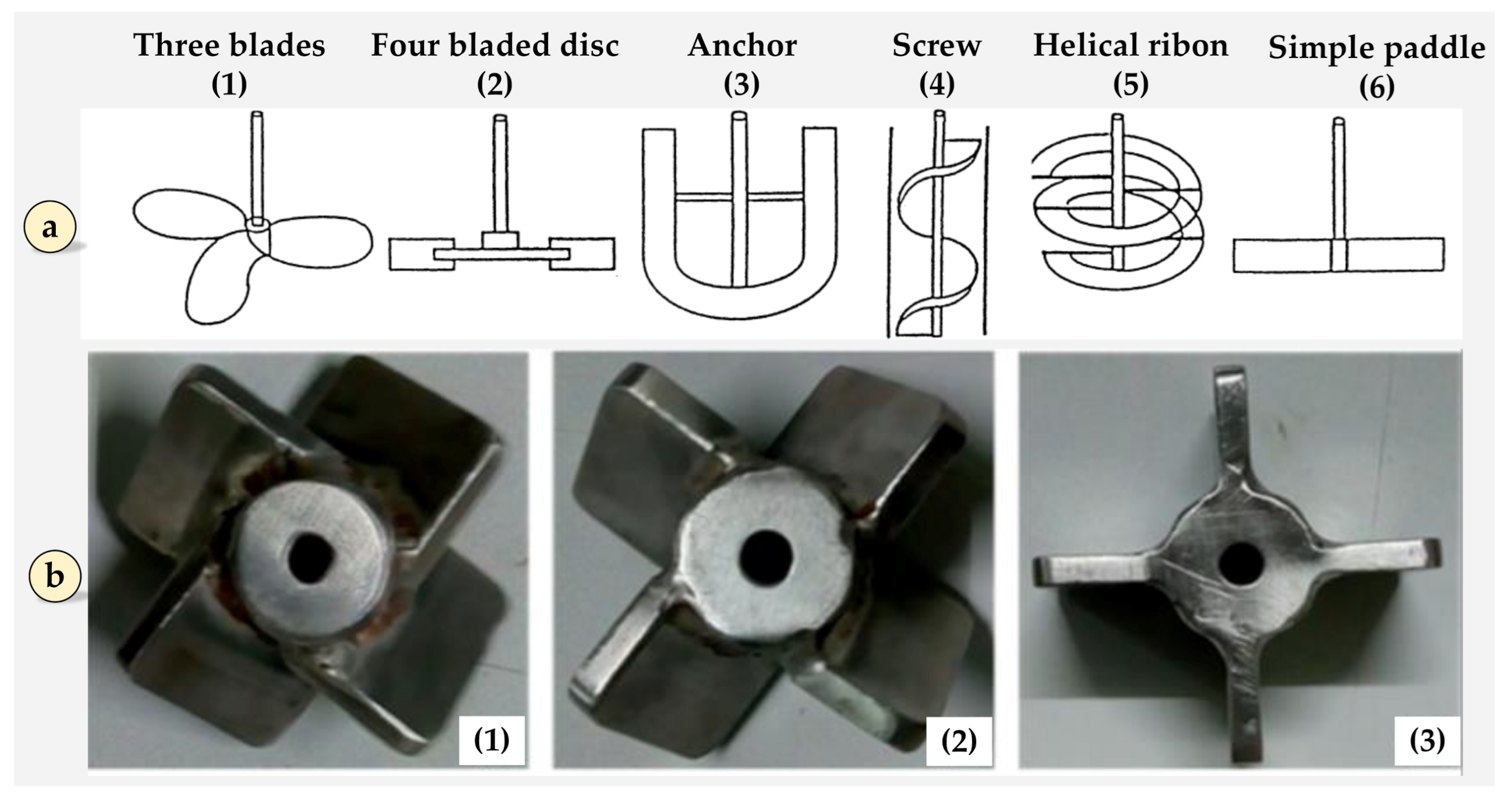 Three blades (1)
Four bladed disc (2)
Anchor (3)
Screw (4)
Helical ribon (5)
Simple paddle (6)

a

b

(1)

(2)

(3)