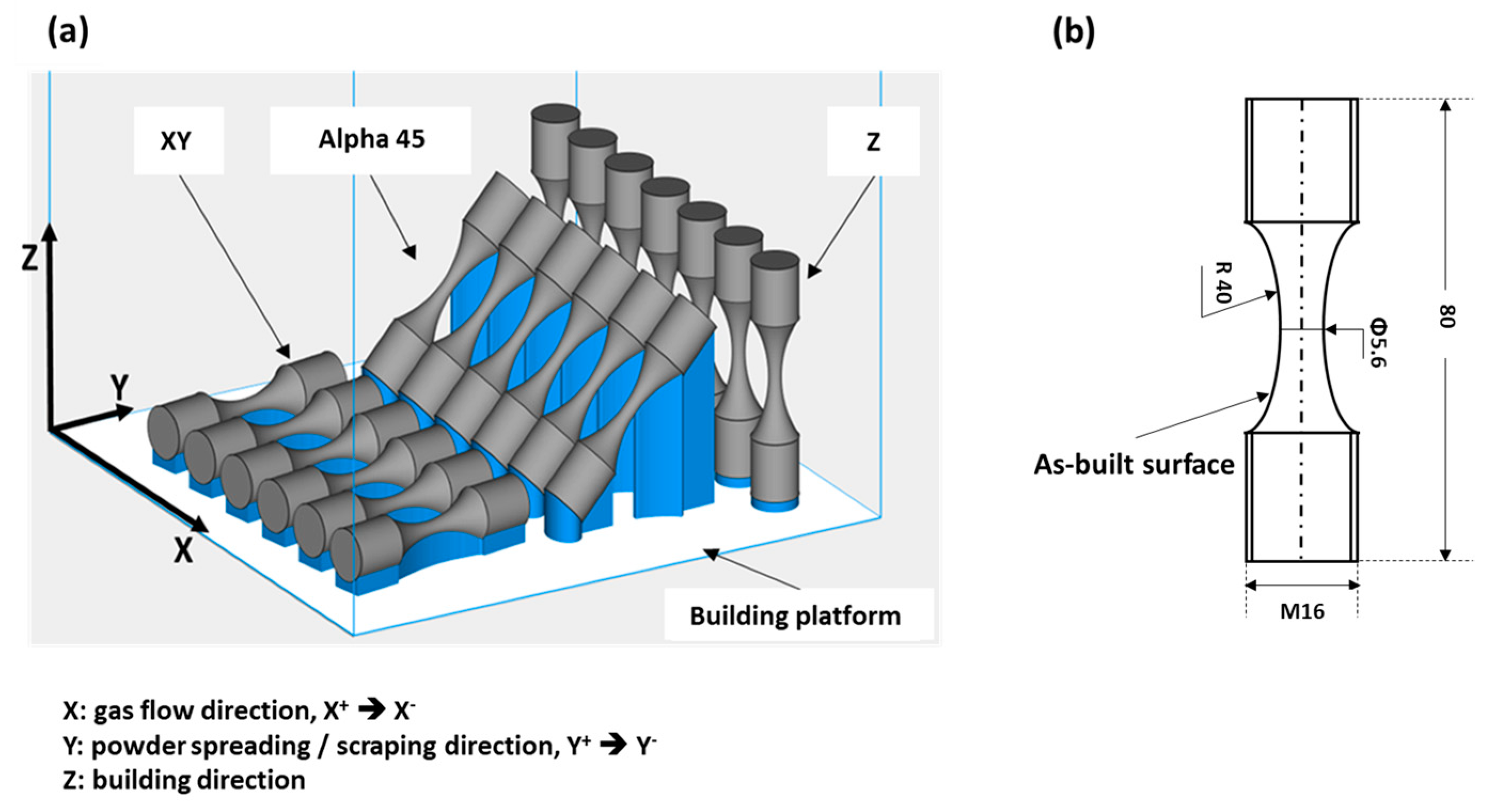 (a)

XY

Alpha 45

Z

Z

Y

X

Building platform

X: gas flow direction, $X^+ \rightarrow X^-$
Y: powder spreading / scraping direction, $Y^+ \rightarrow Y^-$
Z: building direction

(b)

R 40

Φ5.6

80

As-built surface

M16