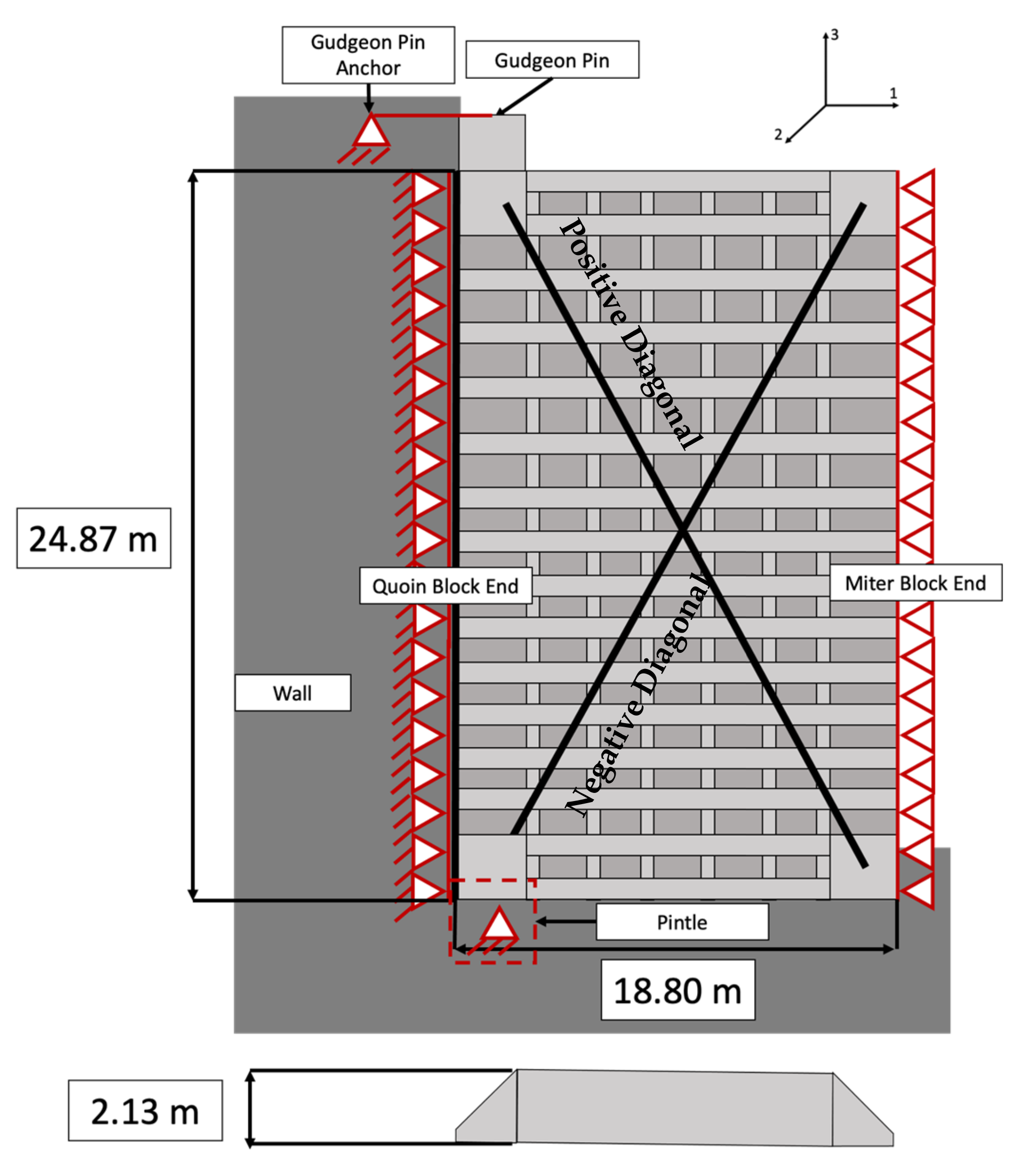 Gudgeon Pin Anchor

Gudgeon Pin

3
1
2

Positive Diagonal

24.87 m

Quoin Block End

Miter Block End

Negative Diagonal

Wall

Pintle

18.80 m

2.13 m