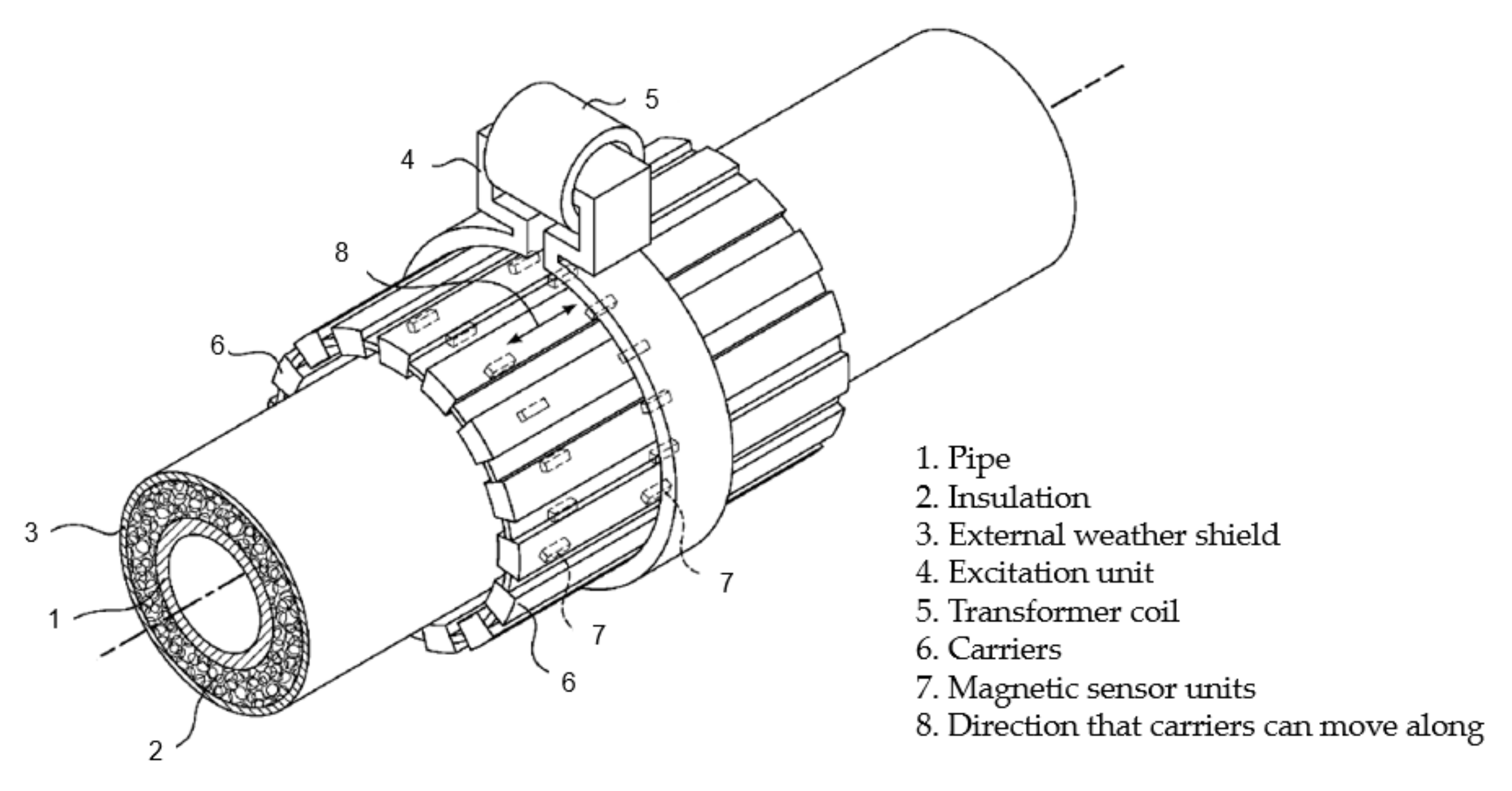 5
4
8
6
3
1
2
7
7
6

1. Pipe
2. Insulation
3. External weather shield
4. Excitation unit
5. Transformer coil
6. Carriers
7. Magnetic sensor units
8. Direction that carriers can move along