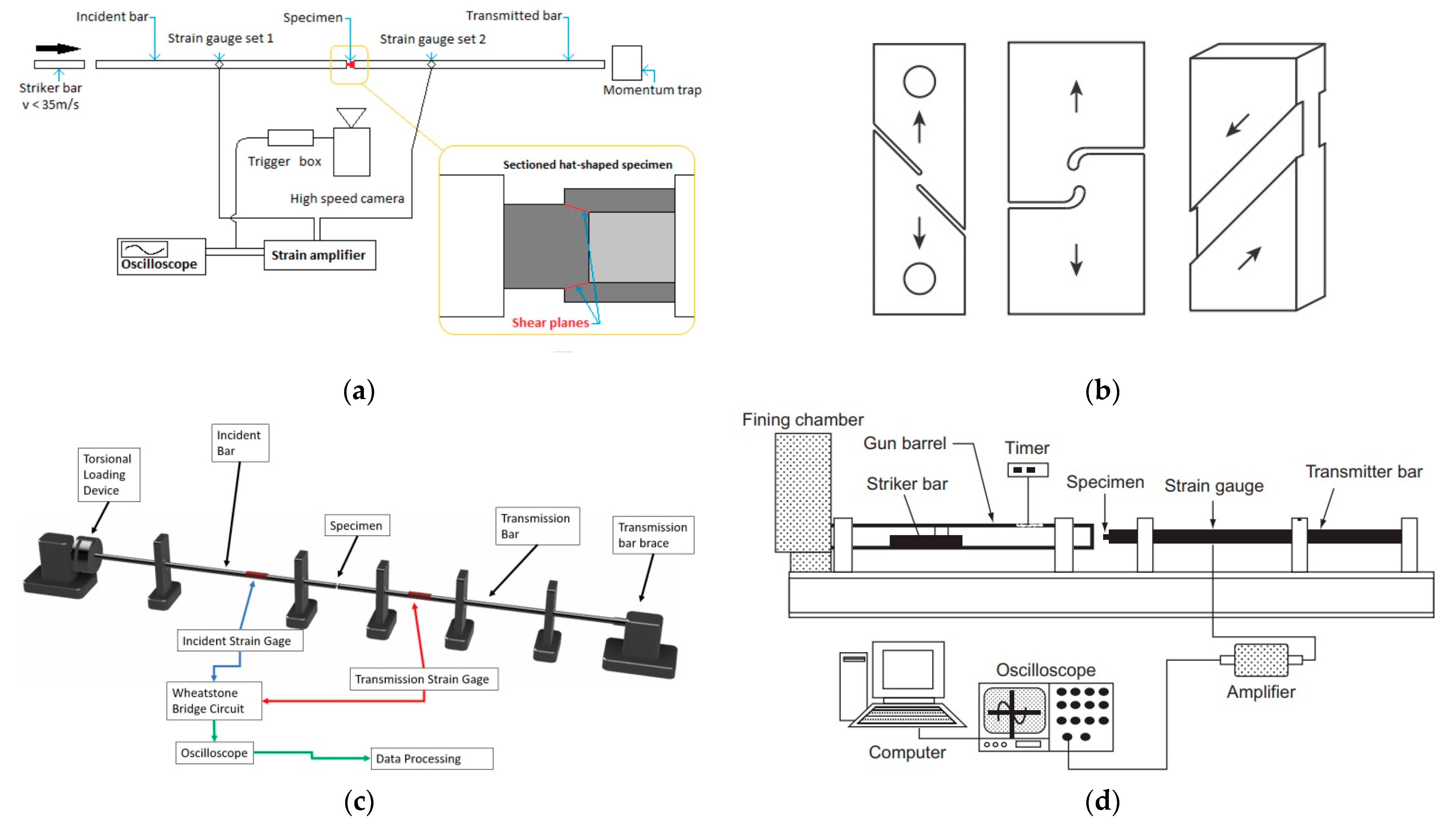 Incident bar
Specimen
Transmitted bar
Strain gauge set 1
Strain gauge set 2
Striker bar
v < 35m/s
Momentum trap
Trigger box
High speed camera
Oscilloscope
Strain amplifier
Sectioned hat-shaped specimen
Shear planes

(a)

(b)

Torsional Loading Device
Incident Bar
Specimen
Transmission Bar
Transmission bar brace
Incident Strain Gage
Transmission Strain Gage
Wheatstone Bridge Circuit
Oscilloscope
Data Processing

(c)

Fining chamber
Gun barrel
Timer
Striker bar
Specimen
Strain gauge
Transmitter bar
Oscilloscope
Amplifier
Computer

(d)