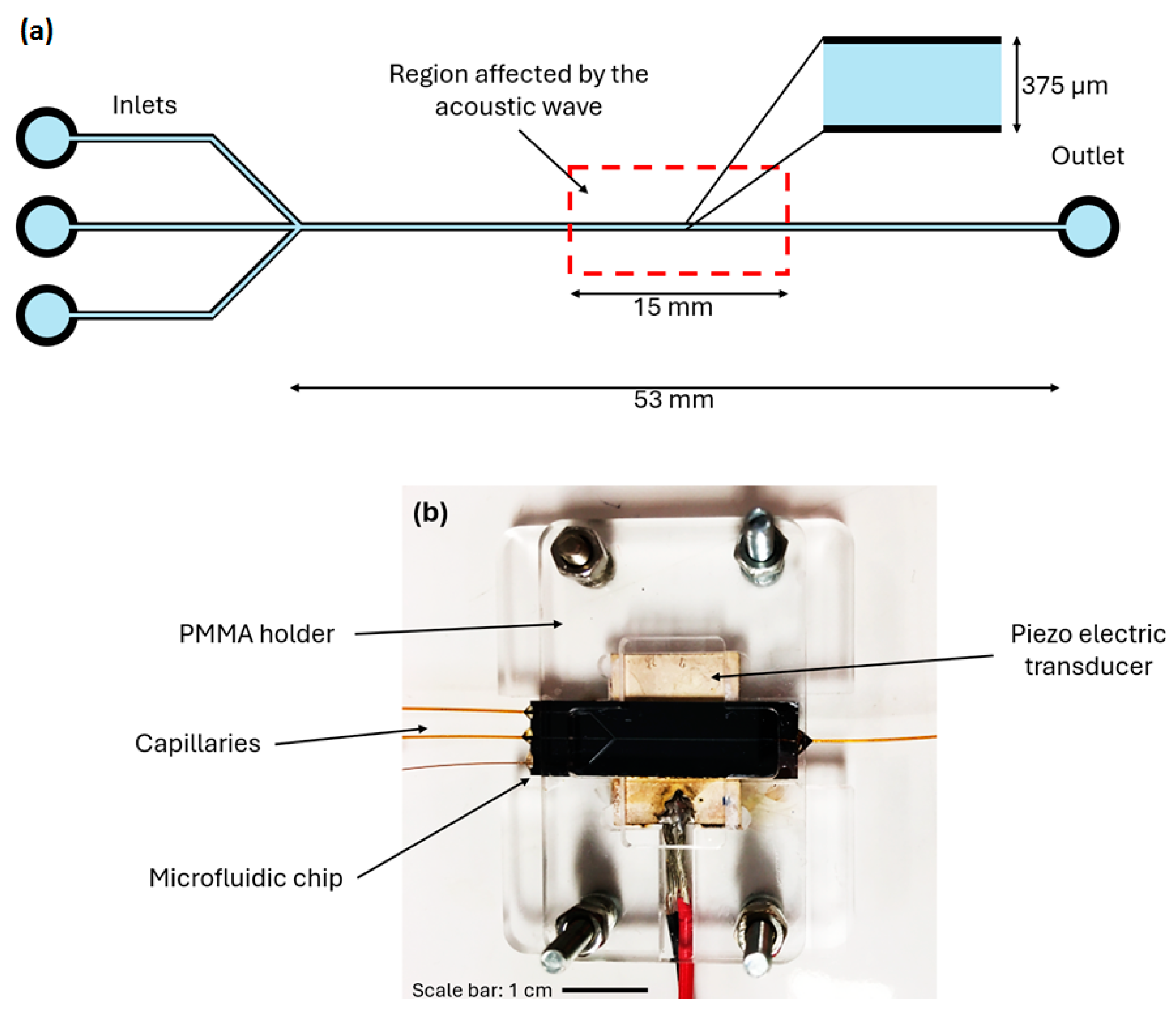 (a)

Inlets

Region affected by the acoustic wave

375 μm

Outlet

15 mm

53 mm

(b)

PMMA holder

Piezo electric transducer

Capillaries

Microfluidic chip

Scale bar: 1 cm