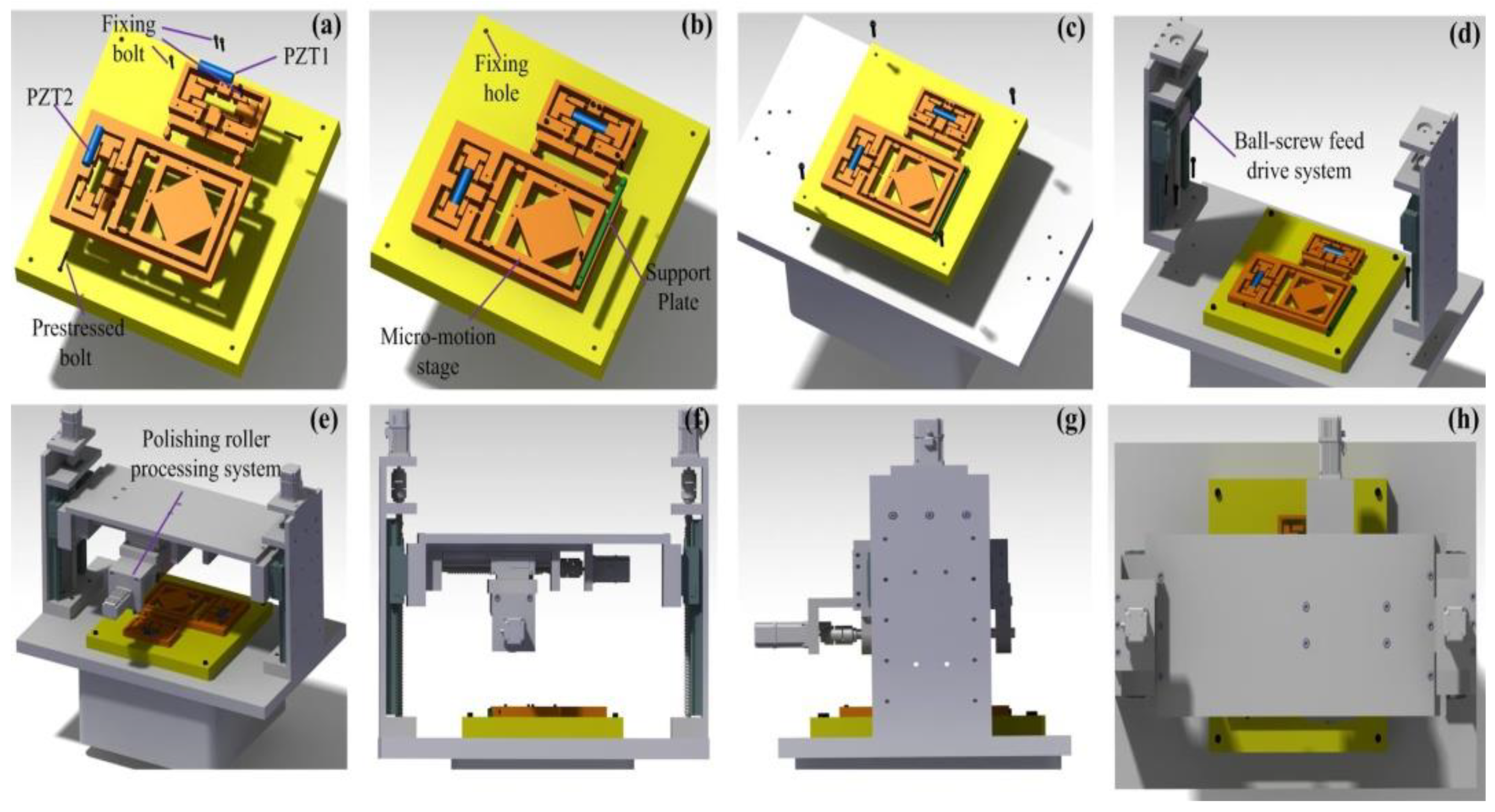 (a)
Fixing bolt
PZT1
PZT2
Prestressed bolt

(b)
Fixing hole
Support Plate
Micro-motion stage

(c)

(d)
Ball-screw feed drive system

(e)
Polishing roller processing system

(f)

(g)

(h)