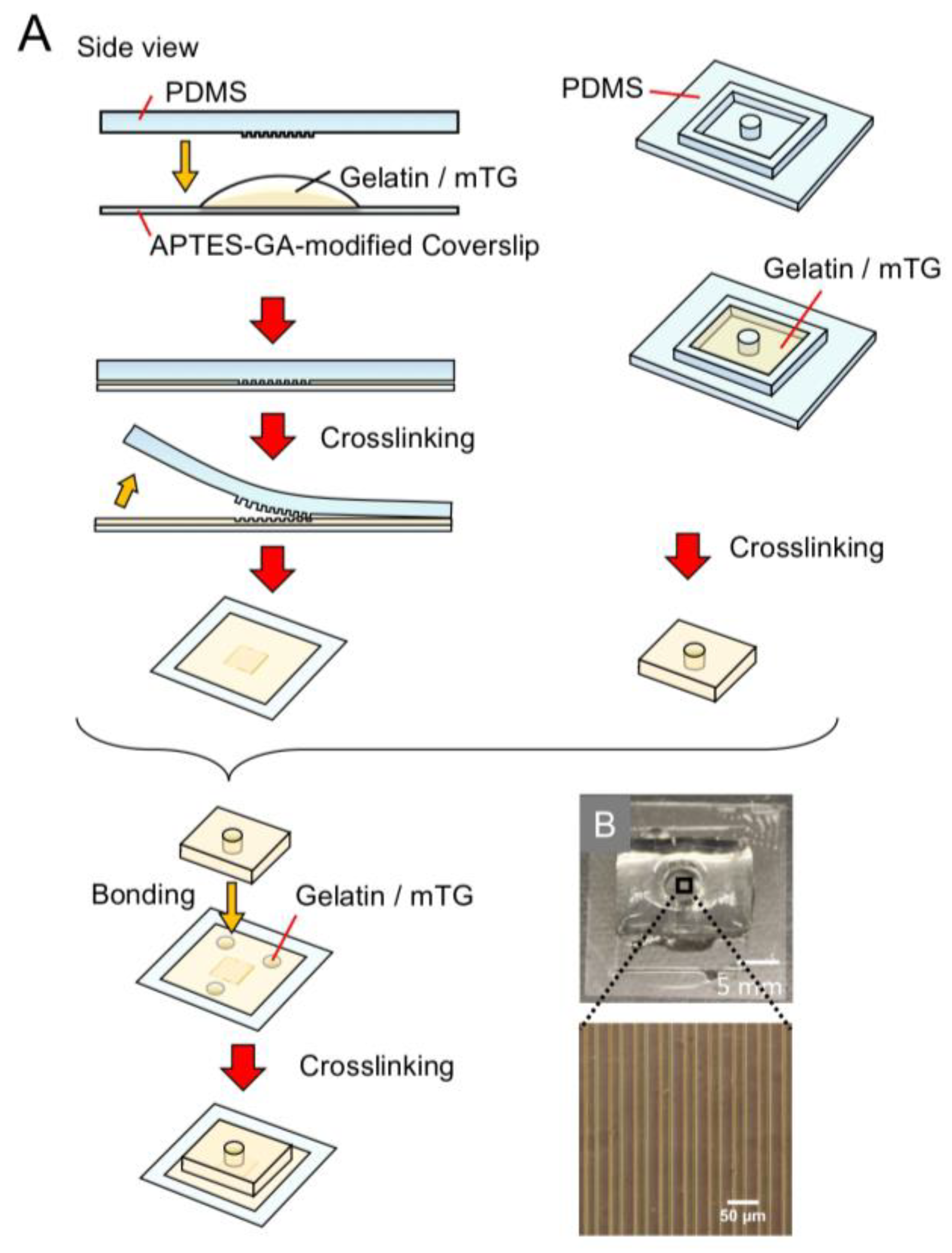 A Side view

PDMS

Gelatin / mTG

APTES-GA-modified Coverslip

Crosslinking

PDMS

Gelatin / mTG

Crosslinking

Bonding

Gelatin / mTG

Crosslinking

B

5 mm

50 μm