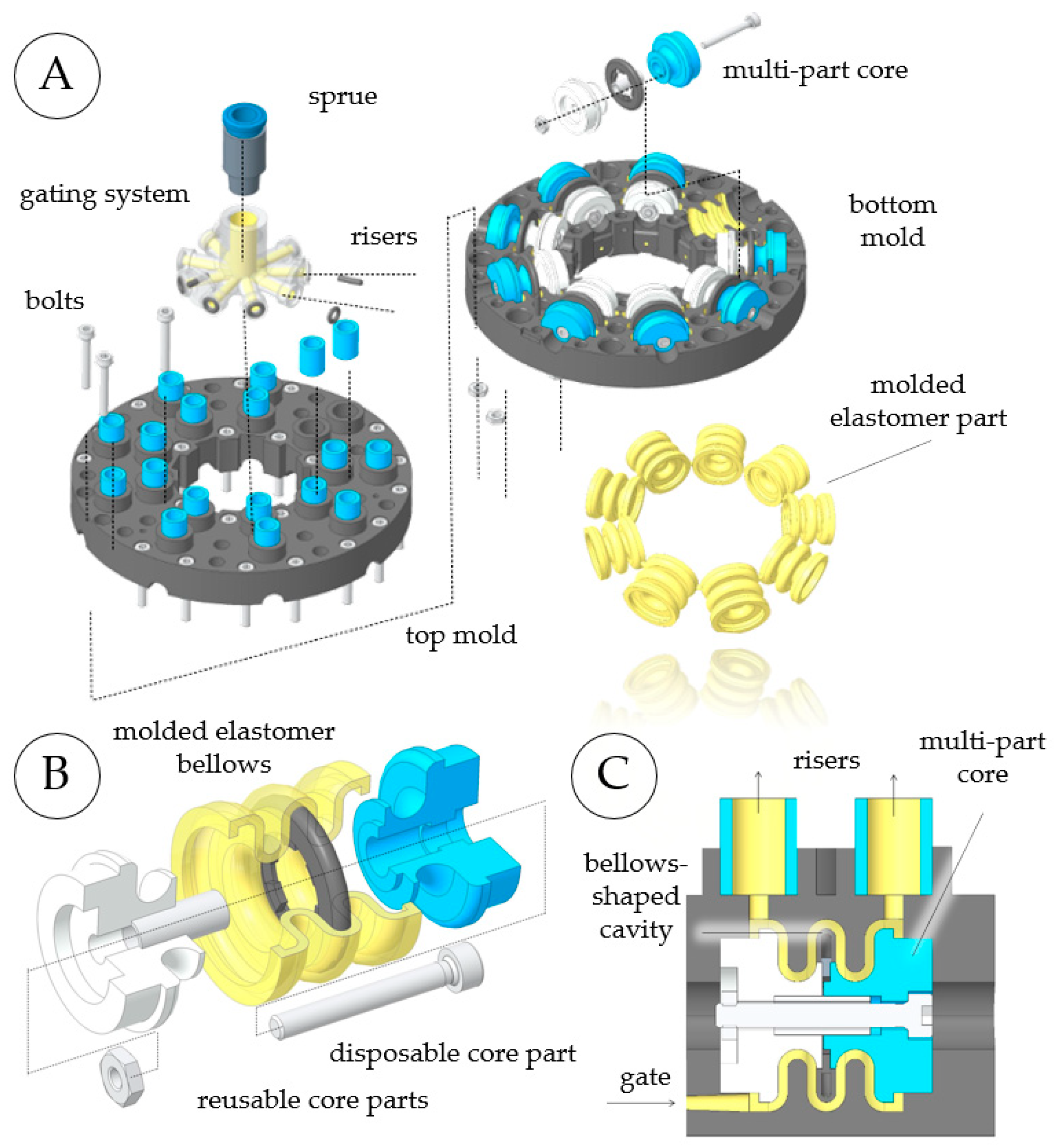 A

sprue

multi-part core

gating system

risers

bottom mold

bolts

molded elastomer part

top mold

B

molded elastomer bellows

disposable core part

reusable core parts

C

risers

multi-part core

bellows-shaped cavity

gate