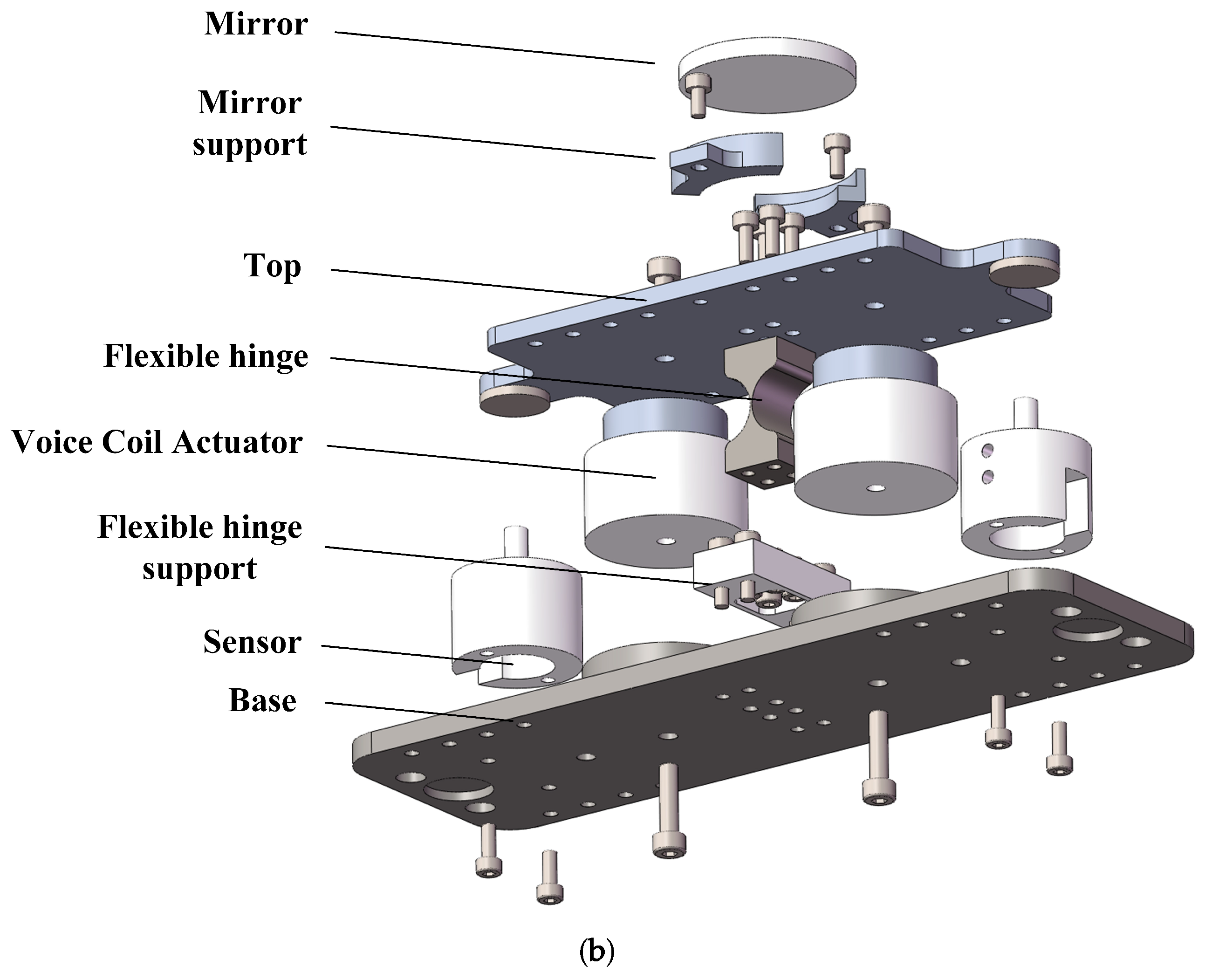 Mirror

Mirror support

Top

Flexible hinge

Voice Coil Actuator

Flexible hinge support

Sensor

Base

(b)