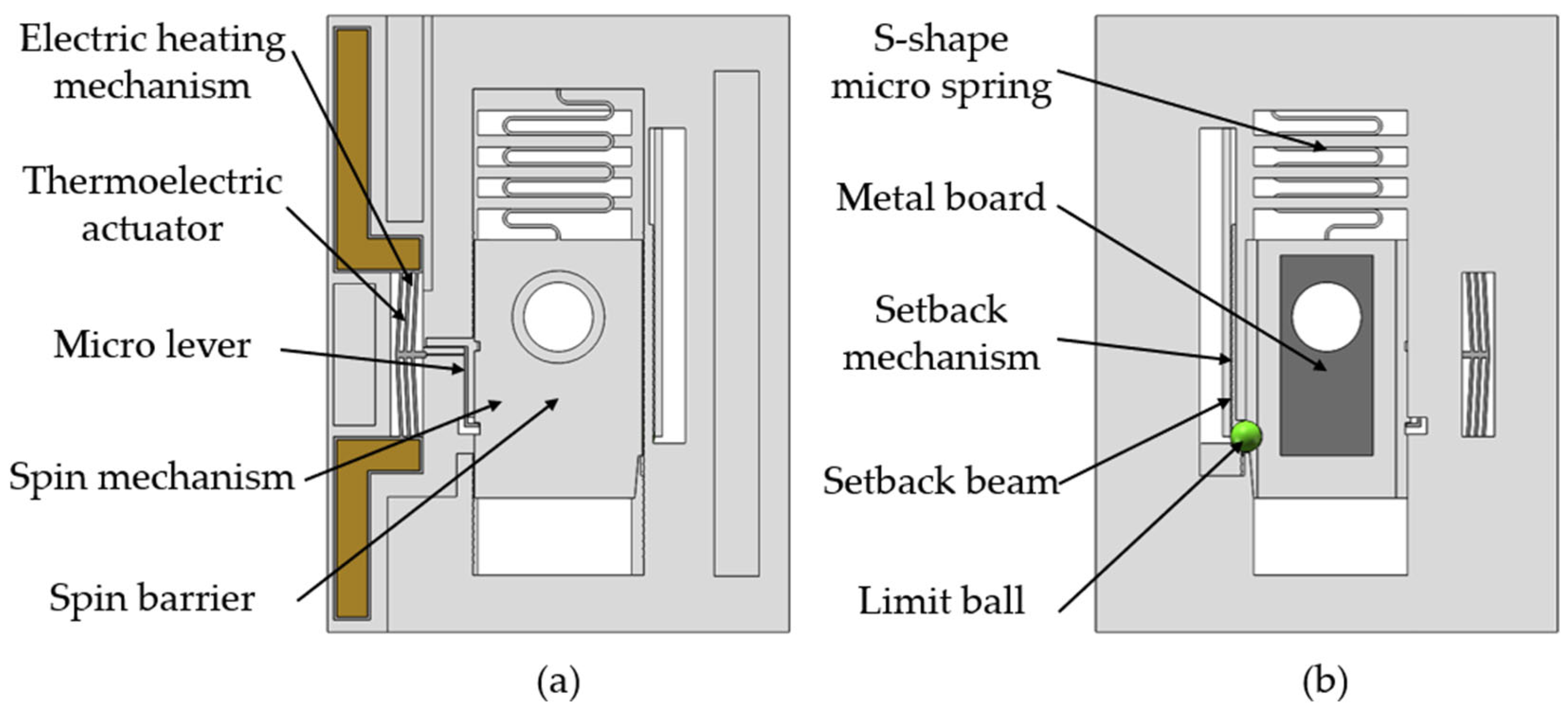 Electric heating mechanism

Thermoelectric actuator

Micro lever

Spin mechanism

Spin barrier

(a)

S-shape micro spring

Metal board

Setback mechanism

Setback beam

Limit ball

(b)