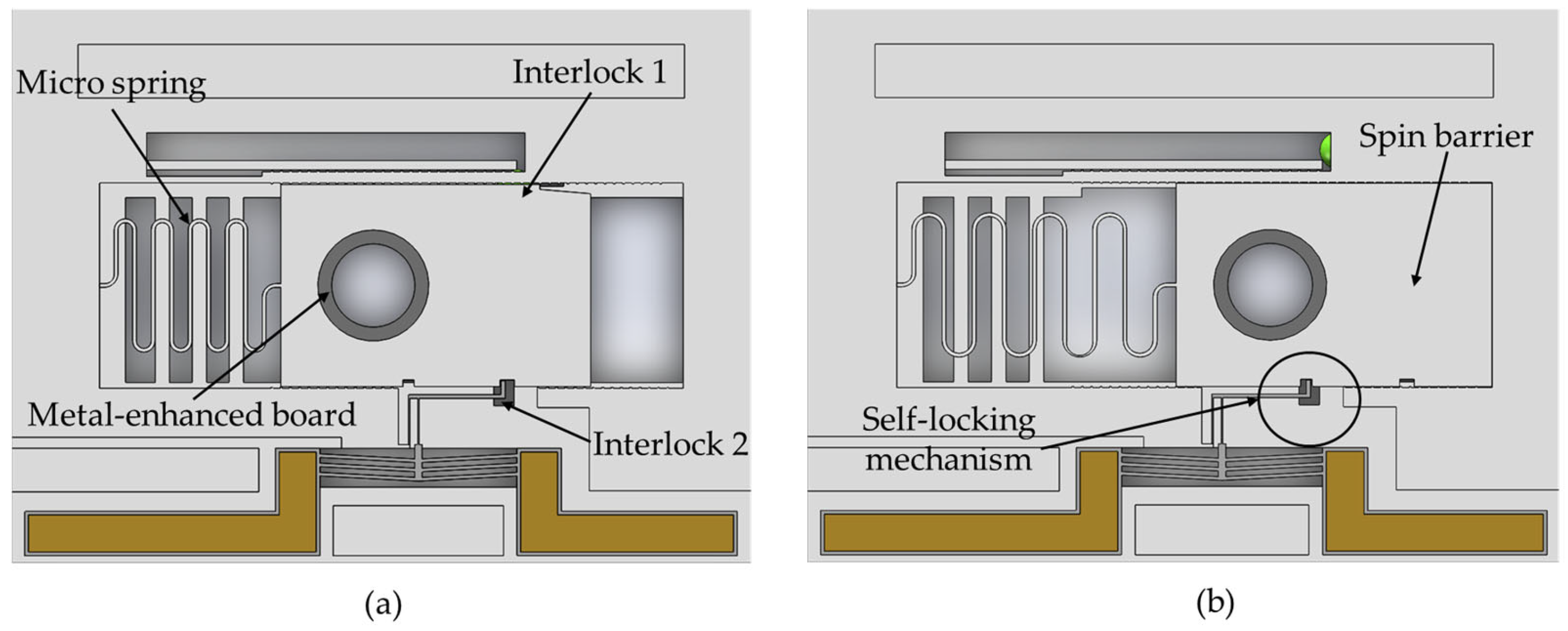 Micro spring

Interlock 1

Metal-enhanced board

Interlock 2

(a)

Spin barrier

Self-locking mechanism

(b)