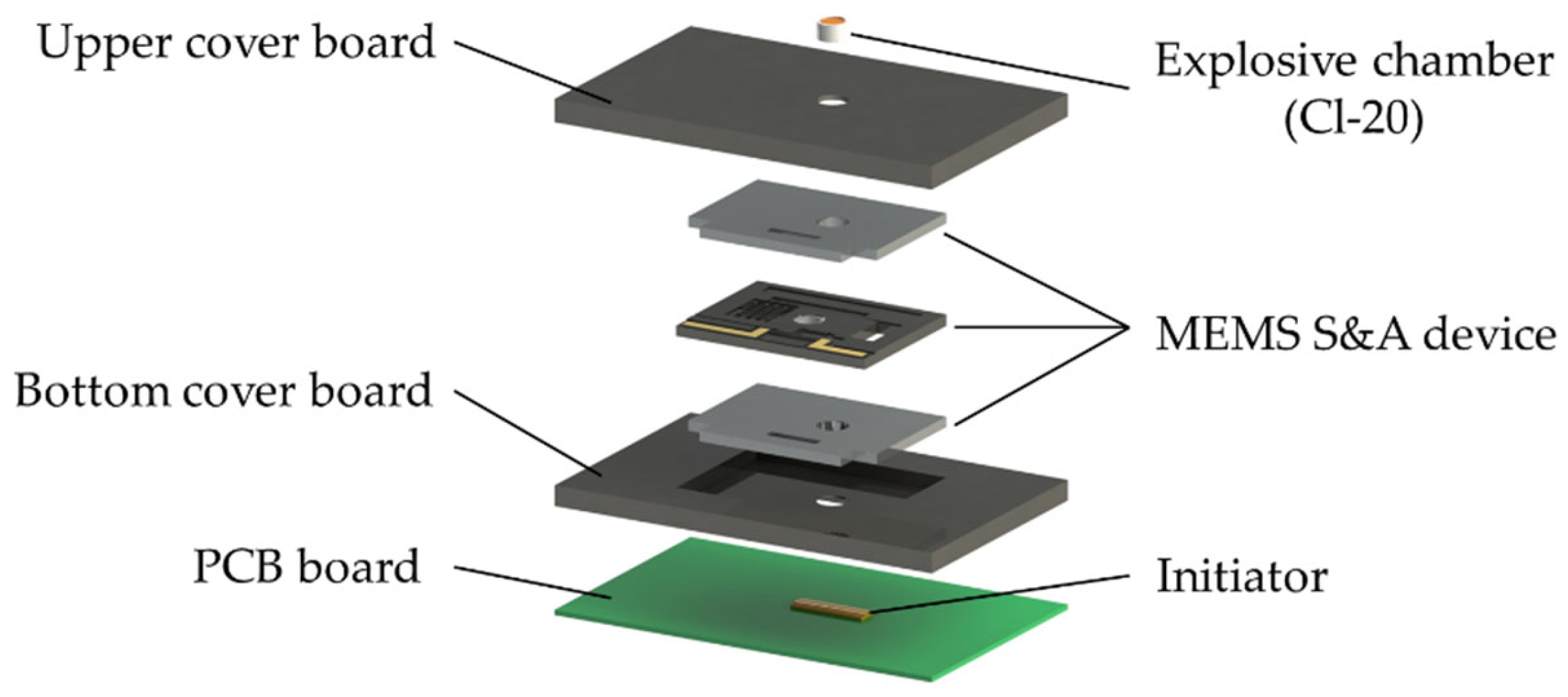 Upper cover board

Explosive chamber (Cl-20)

MEMS S&A device

Bottom cover board

PCB board

Initiator