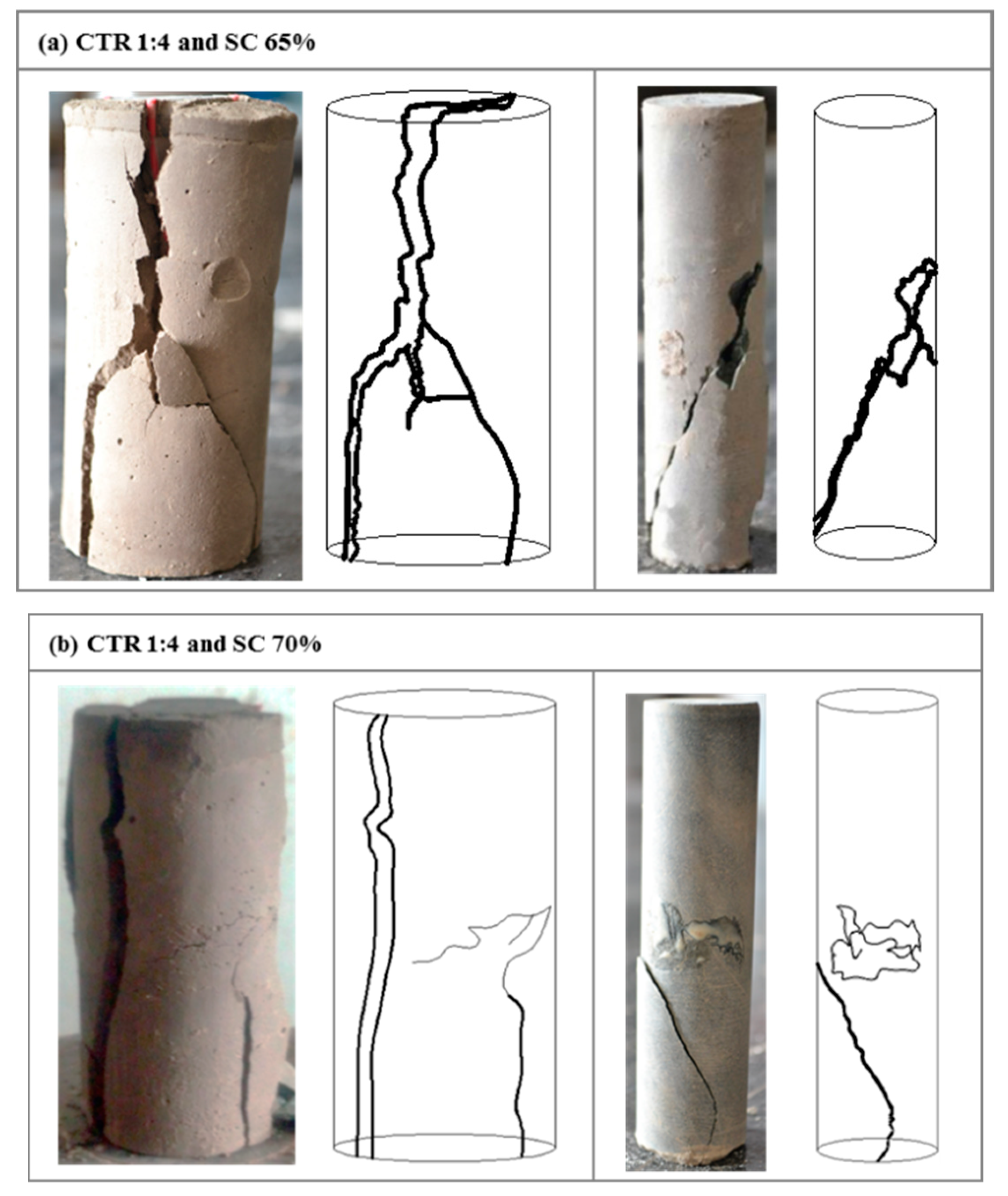 (a) CTR 1:4 and SC 65%

(b) CTR 1:4 and SC 70%