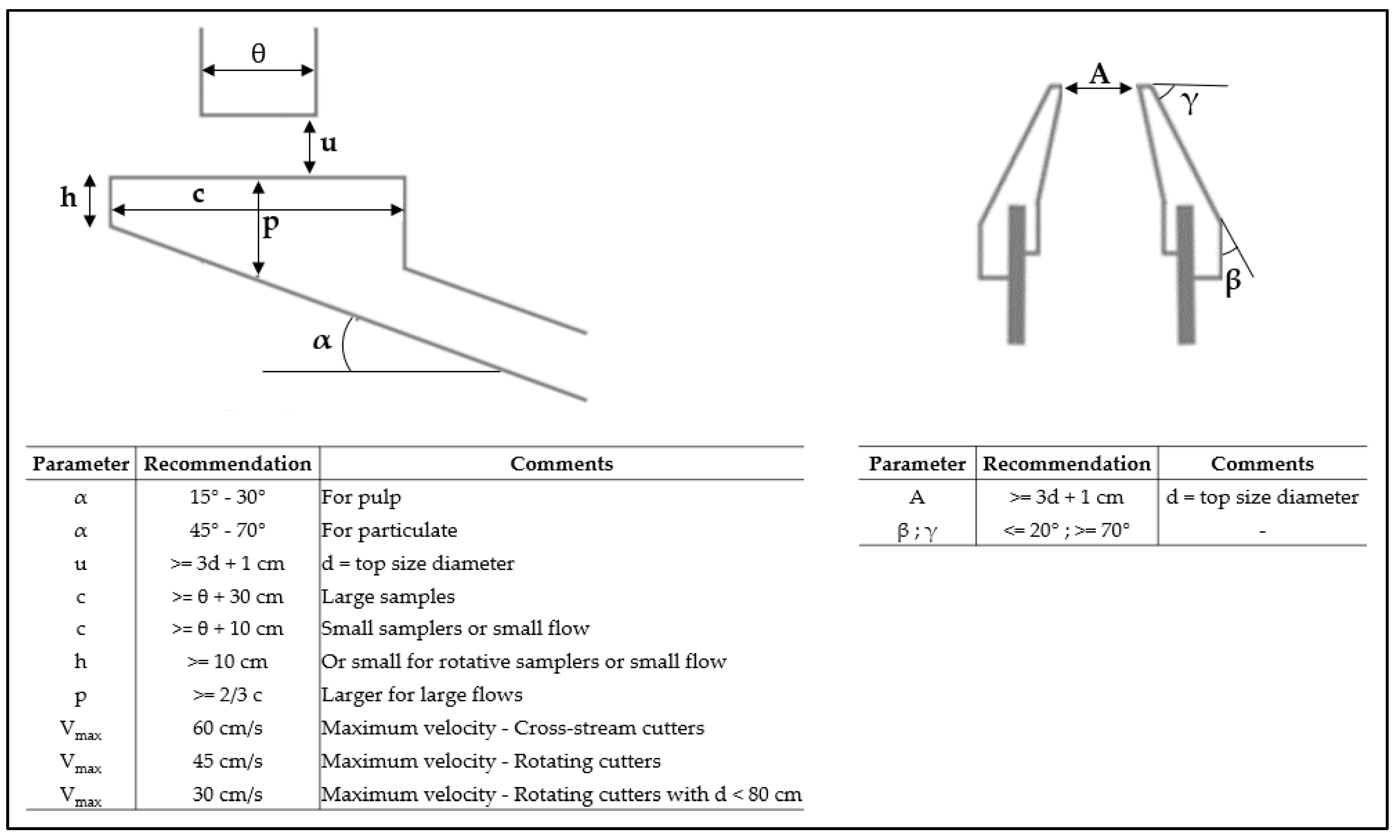 θ

u

h

c

p

α

A

γ

β

| Parameter | Recommendation | Comments |
|---|---|---|
| α | 15° - 30° | For pulp |
| α | 45° - 70° | For particulate |
| u | >= 3d + 1 cm | d = top size diameter |
| c | >= θ + 30 cm | Large samples |
| c | >= θ + 10 cm | Small samplers or small flow |
| h | >= 10 cm | Or small for rotative samplers or small flow |
| p | >= 2/3 c | Larger for large flows |
| $V_{max}$ | 60 cm/s | Maximum velocity - Cross-stream cutters |
| $V_{max}$ | 45 cm/s | Maximum velocity - Rotating cutters |
| $V_{max}$ | 30 cm/s | Maximum velocity - Rotating cutters with d < 80 cm |

| Parameter | Recommendation | Comments |
|---|---|---|
| A | >= 3d + 1 cm | d = top size diameter |
| β ; γ | <= 20° ; >= 70° | - |