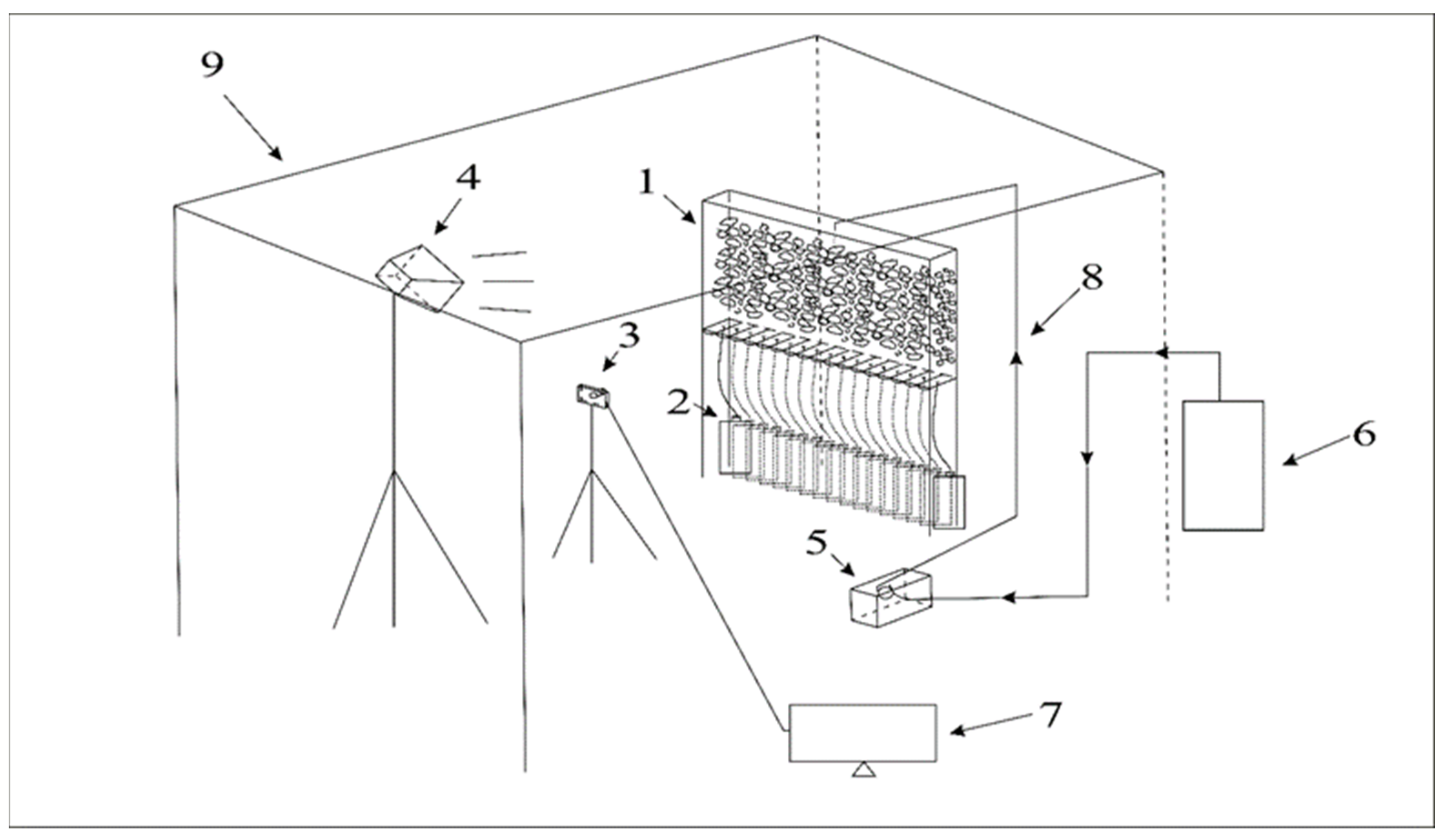 9
4
1
8
3
2
6
5
7