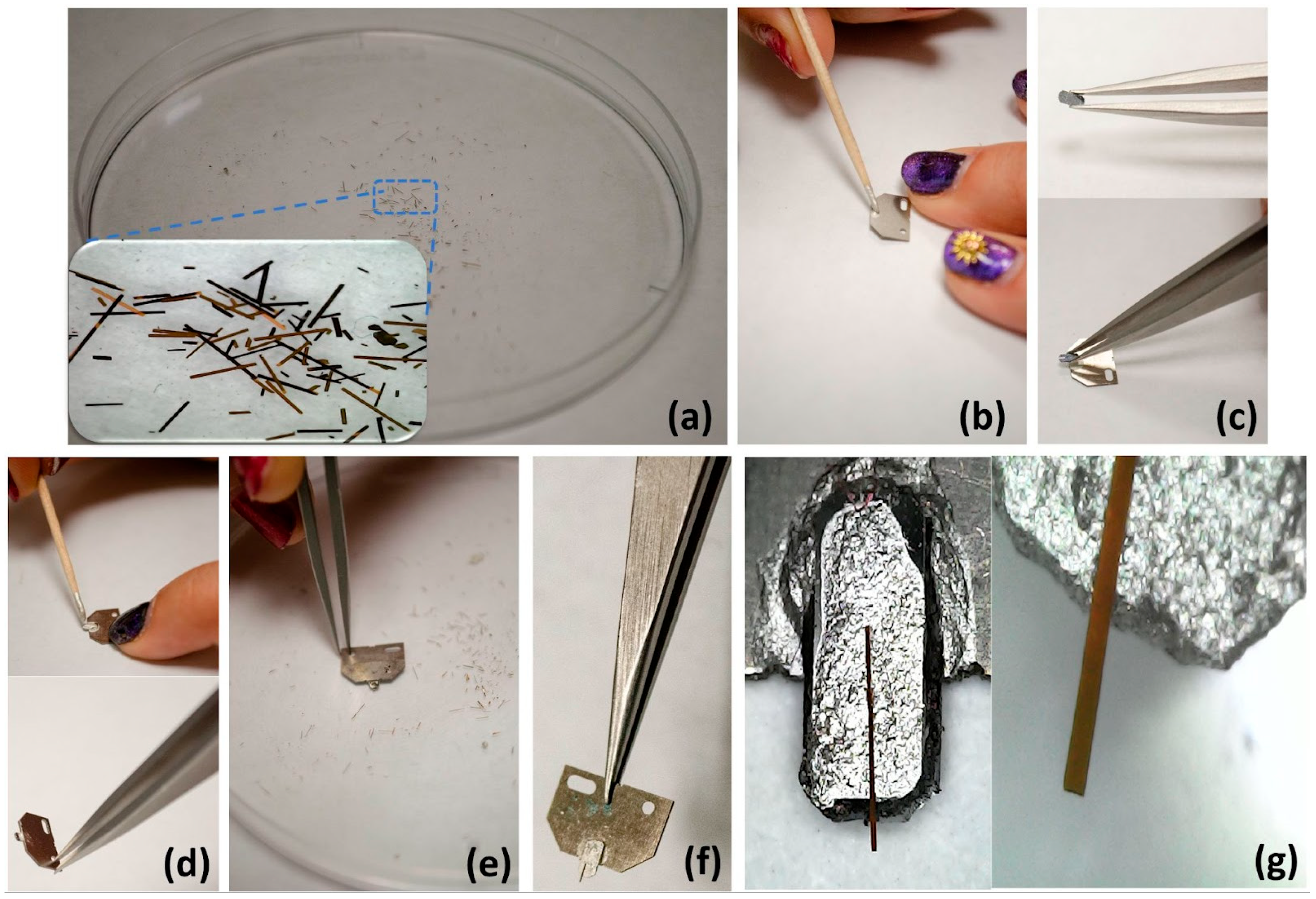 (a)

(b)

(c)

(d)

(e)

(f)

(g)