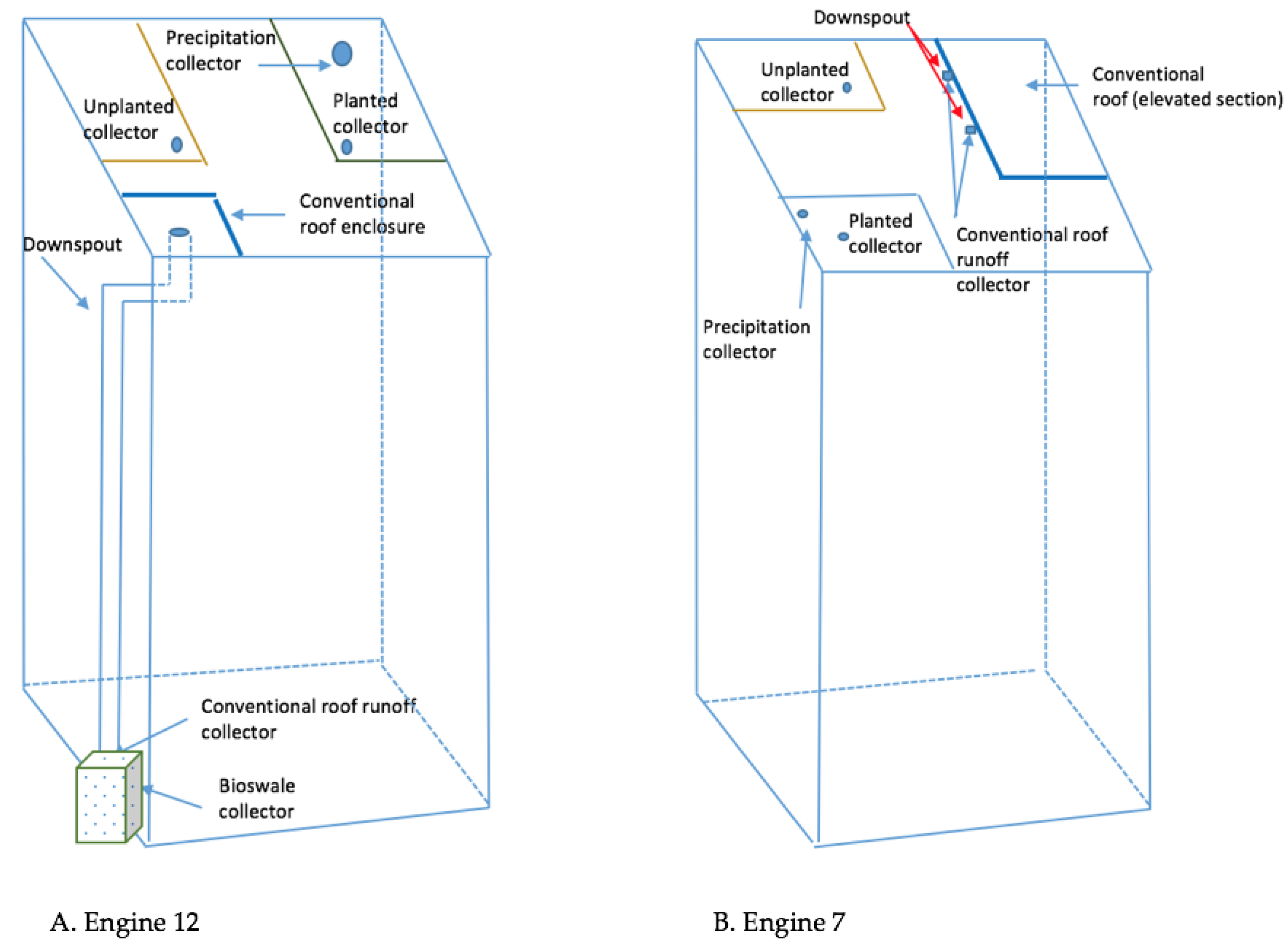 Precipitation collector

Unplanted collector

Planted collector

Conventional roof enclosure

Downspout

Conventional roof runoff collector

Bioswale collector

A. Engine 12

Downspout

Unplanted collector

Conventional roof (elevated section)

Planted collector

Conventional roof runoff collector

Precipitation collector

B. Engine 7