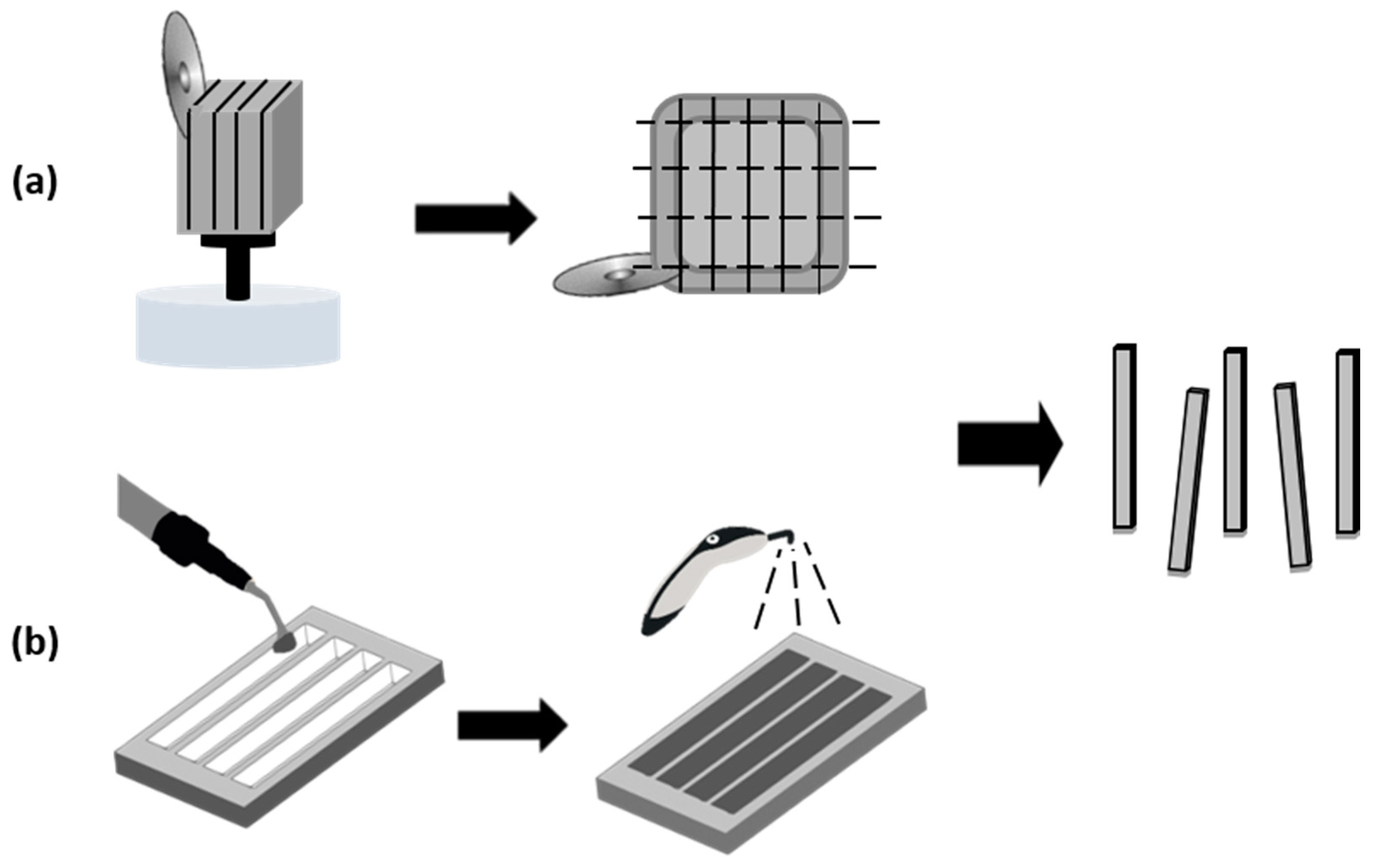 (a)

(b)