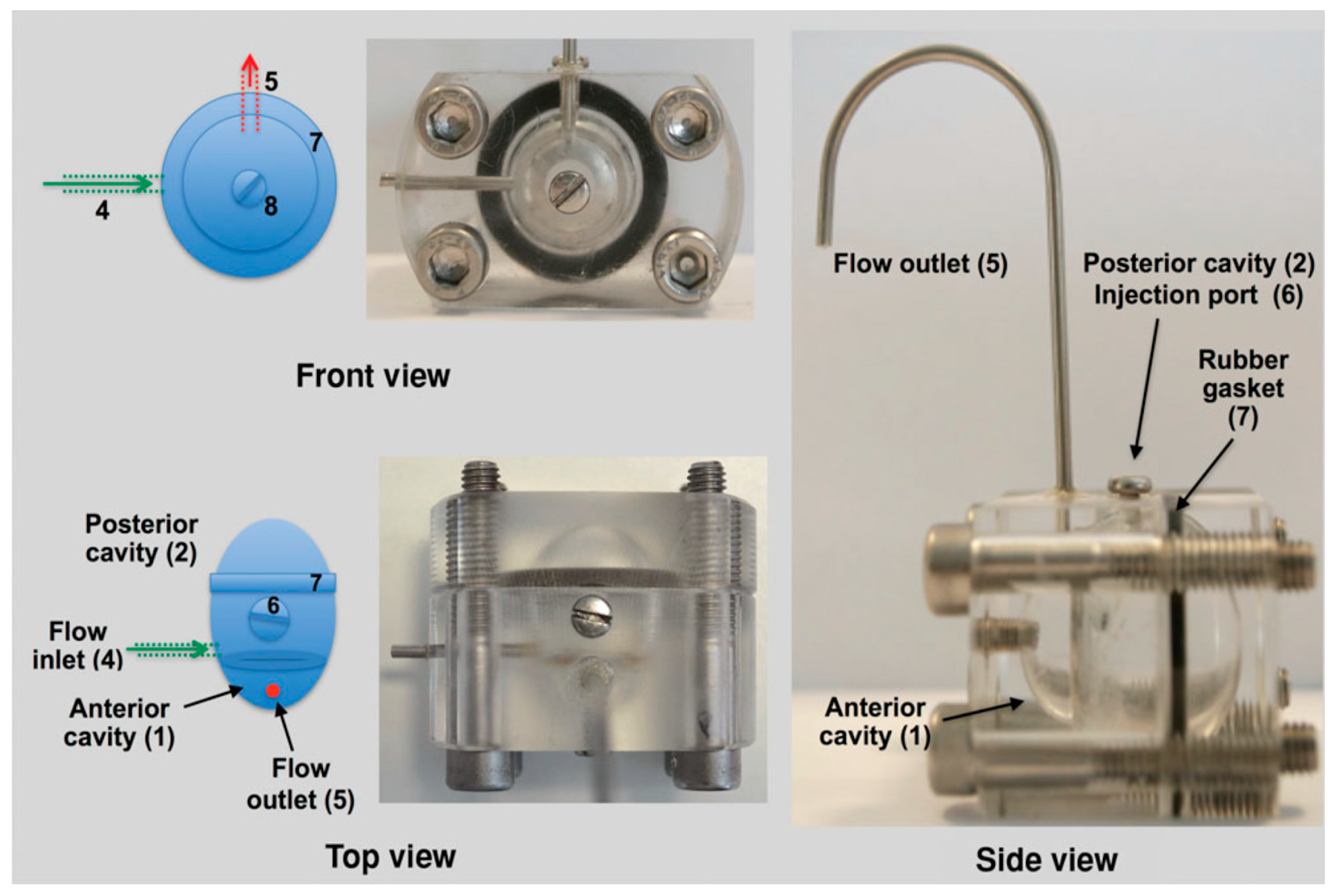 5
7
4
8

Front view

Posterior cavity (2)
7
6
Flow inlet (4)
Anterior cavity (1)
Flow outlet (5)

Top view

Flow outlet (5)
Posterior cavity (2)
Injection port (6)
Rubber gasket (7)
Anterior cavity (1)

Side view