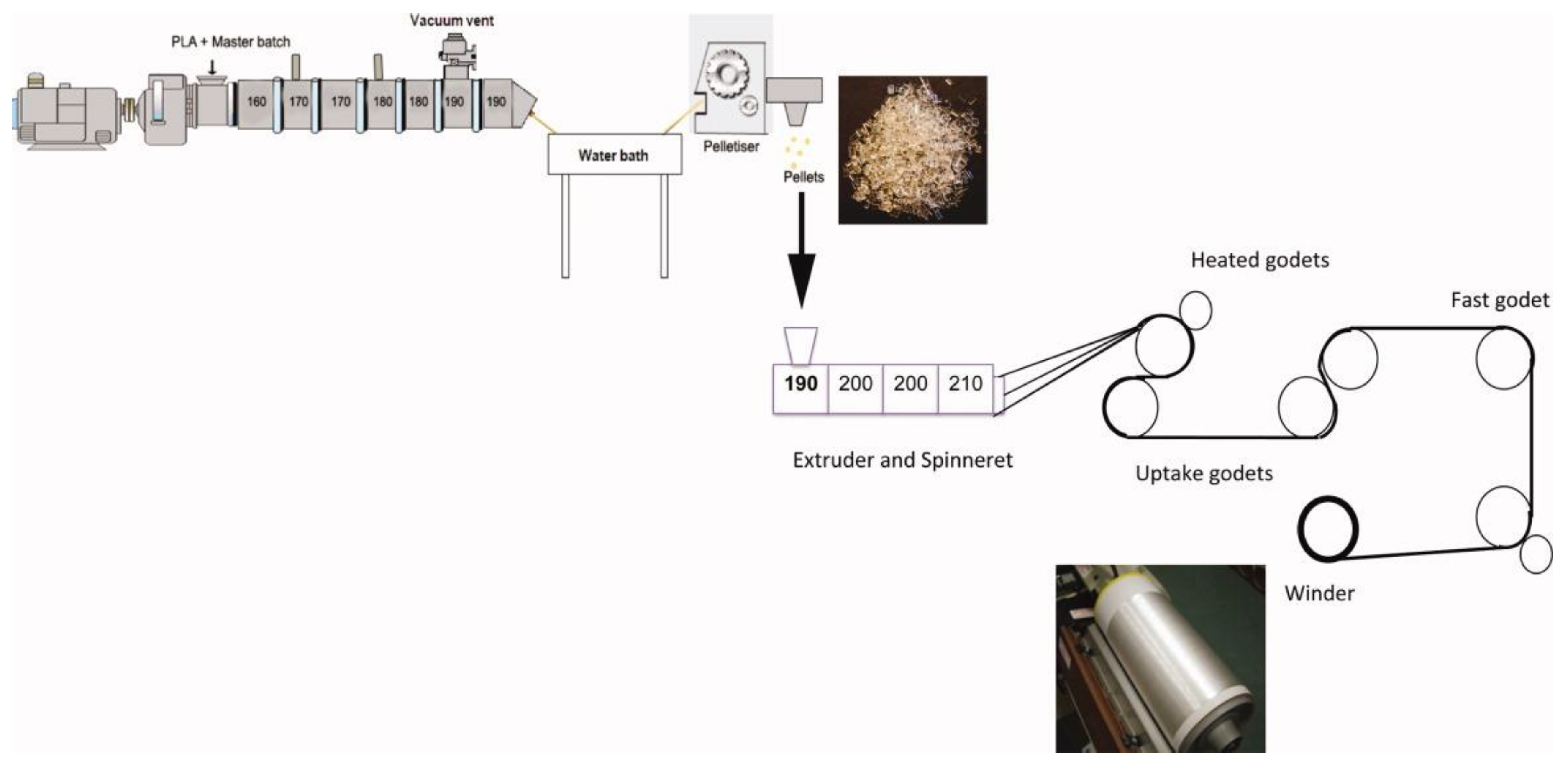 Vacuum vent

PLA + Master batch

160 170 170 180 180 190 190

Water bath

Pelletiser

Pellets

Heated godets

Fast godet

190 200 200 210

Extruder and Spinneret

Uptake godets

Winder