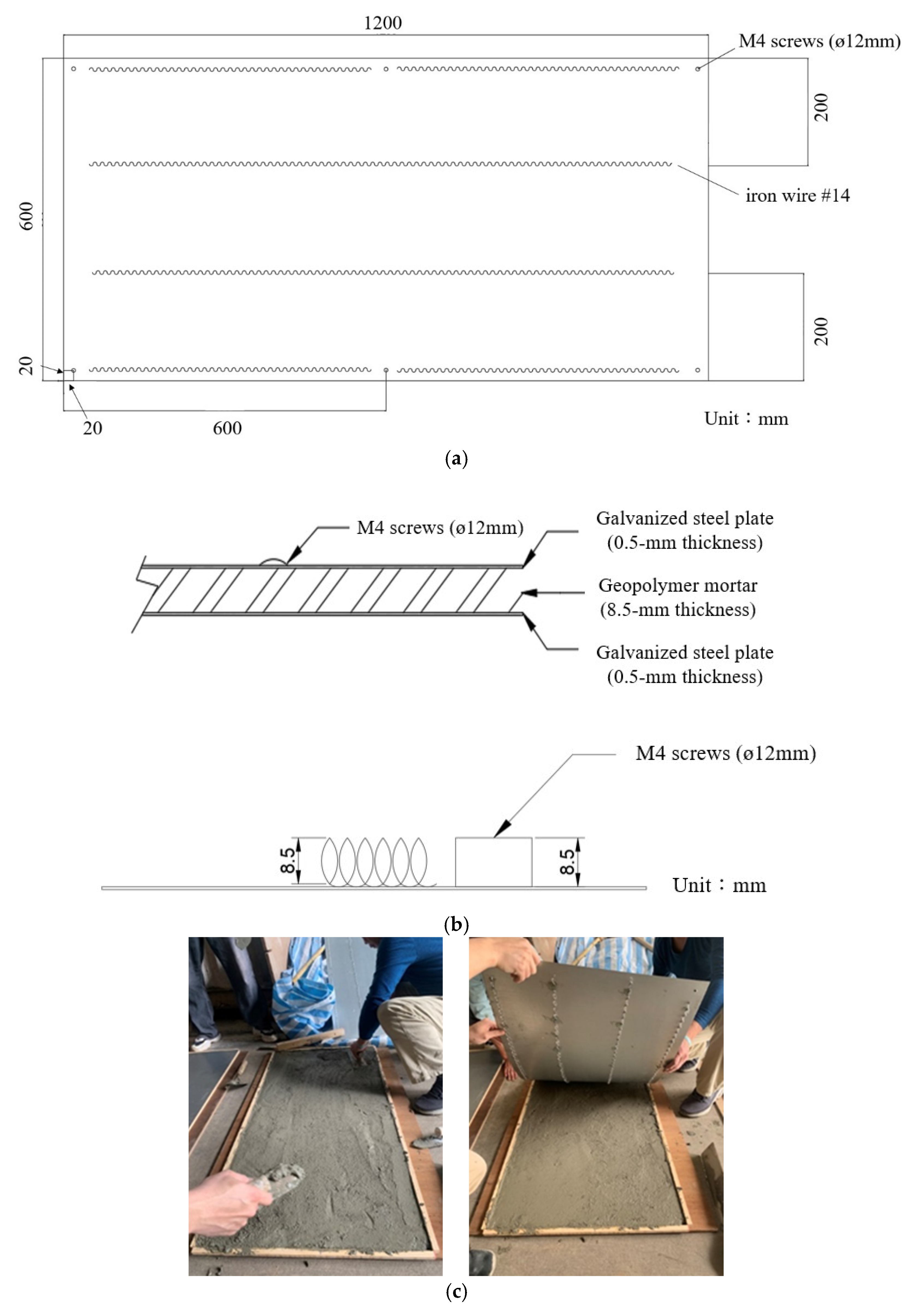 1200

M4 screws (ø12mm)

200

iron wire #14

600

200

20

20

600

Unit：mm

(a)

M4 screws (ø12mm)

Galvanized steel plate (0.5-mm thickness)

Geopolymer mortar (8.5-mm thickness)

Galvanized steel plate (0.5-mm thickness)

M4 screws (ø12mm)

8.5

8.5

Unit：mm

(b)

(c)