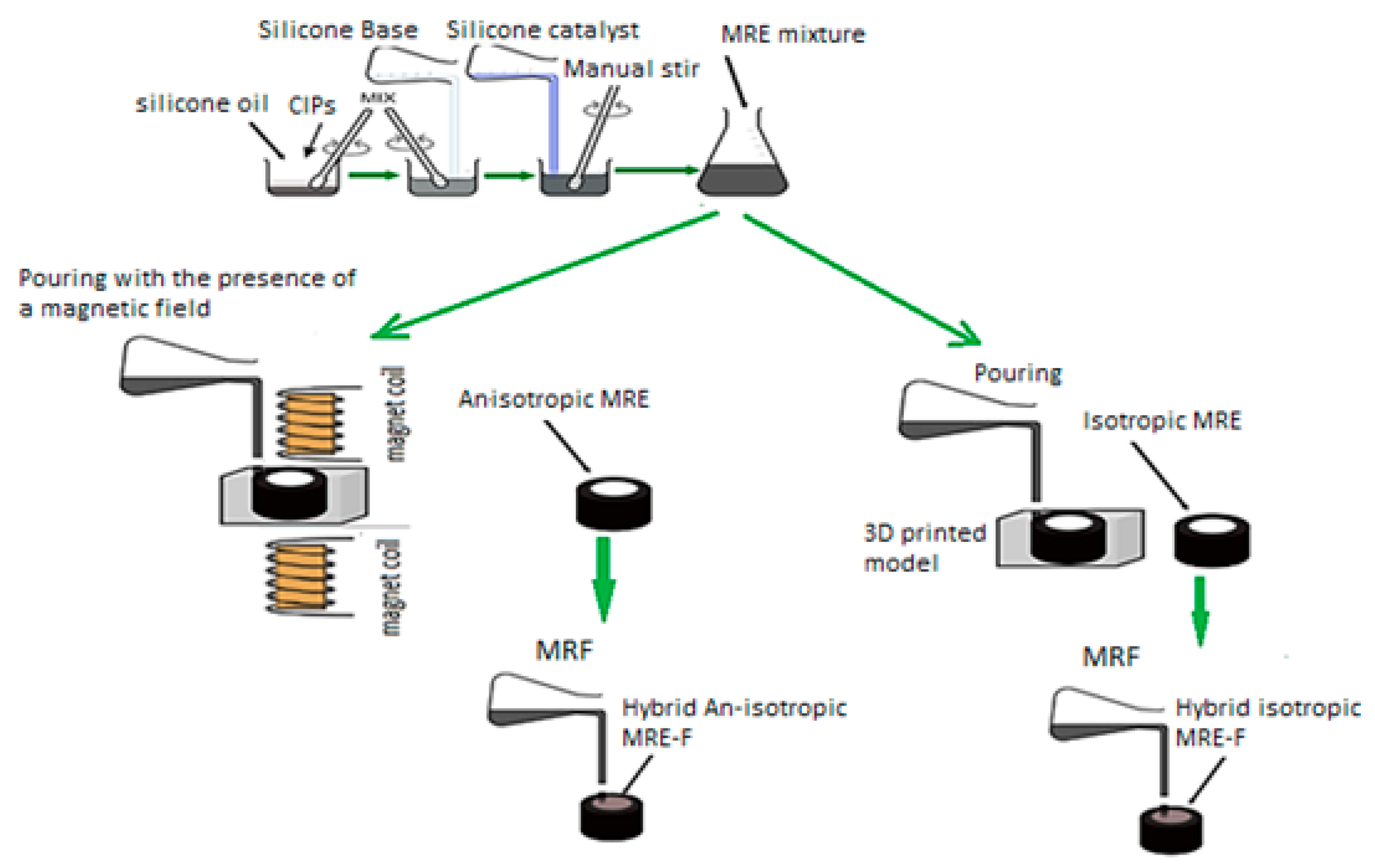 Silicone Base
Silicone catalyst
MRE mixture
Manual stir
silicone oil
CIPs
MIX

Pouring with the presence of a magnetic field
magnet coil
magnet coil
Anisotropic MRE
MRF
Hybrid An-isotropic MRE-F

Pouring
Isotropic MRE
3D printed model
MRF
Hybrid isotropic MRE-F