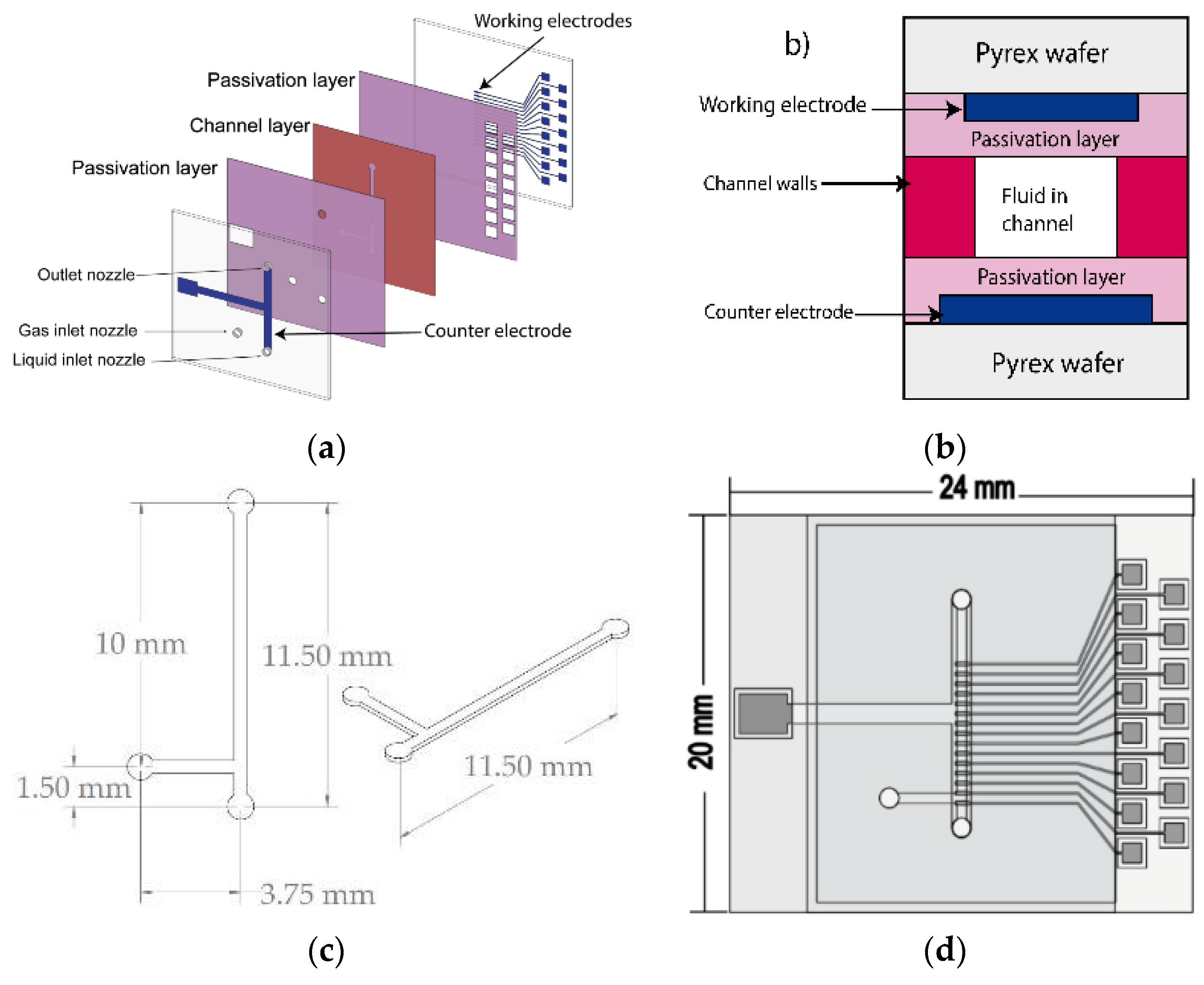 Working electrodes

Passivation layer

Channel layer

Passivation layer

Outlet nozzle

Gas inlet nozzle

Liquid inlet nozzle

Counter electrode

(a)

b)

Pyrex wafer

Working electrode

Passivation layer

Channel walls

Fluid in channel

Passivation layer

Counter electrode

Pyrex wafer

(b)

10 mm

11.50 mm

1.50 mm

3.75 mm

11.50 mm

(c)

24 mm

20 mm

(d)