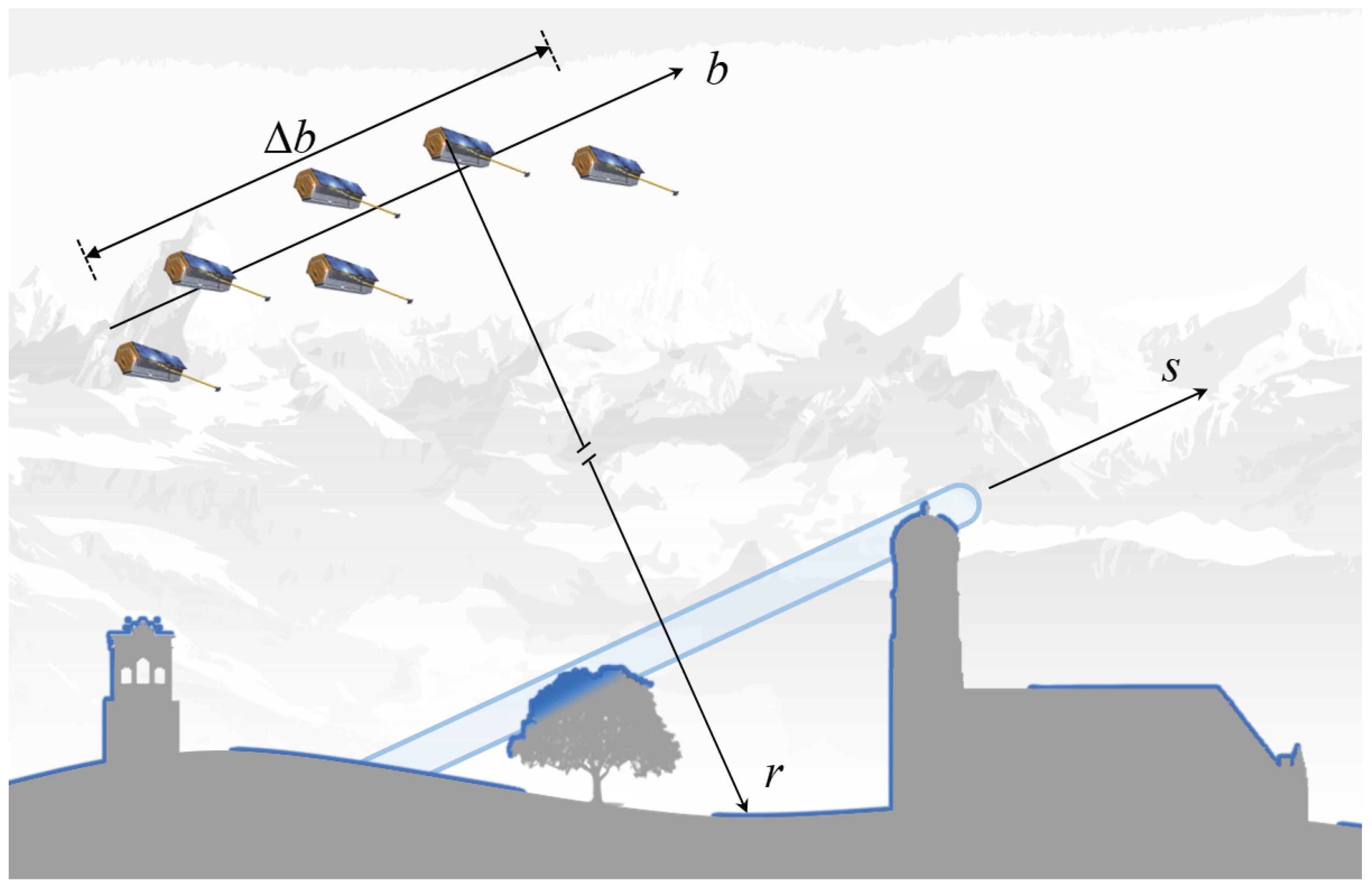 $\Delta b$

$b$

$s$

$r$