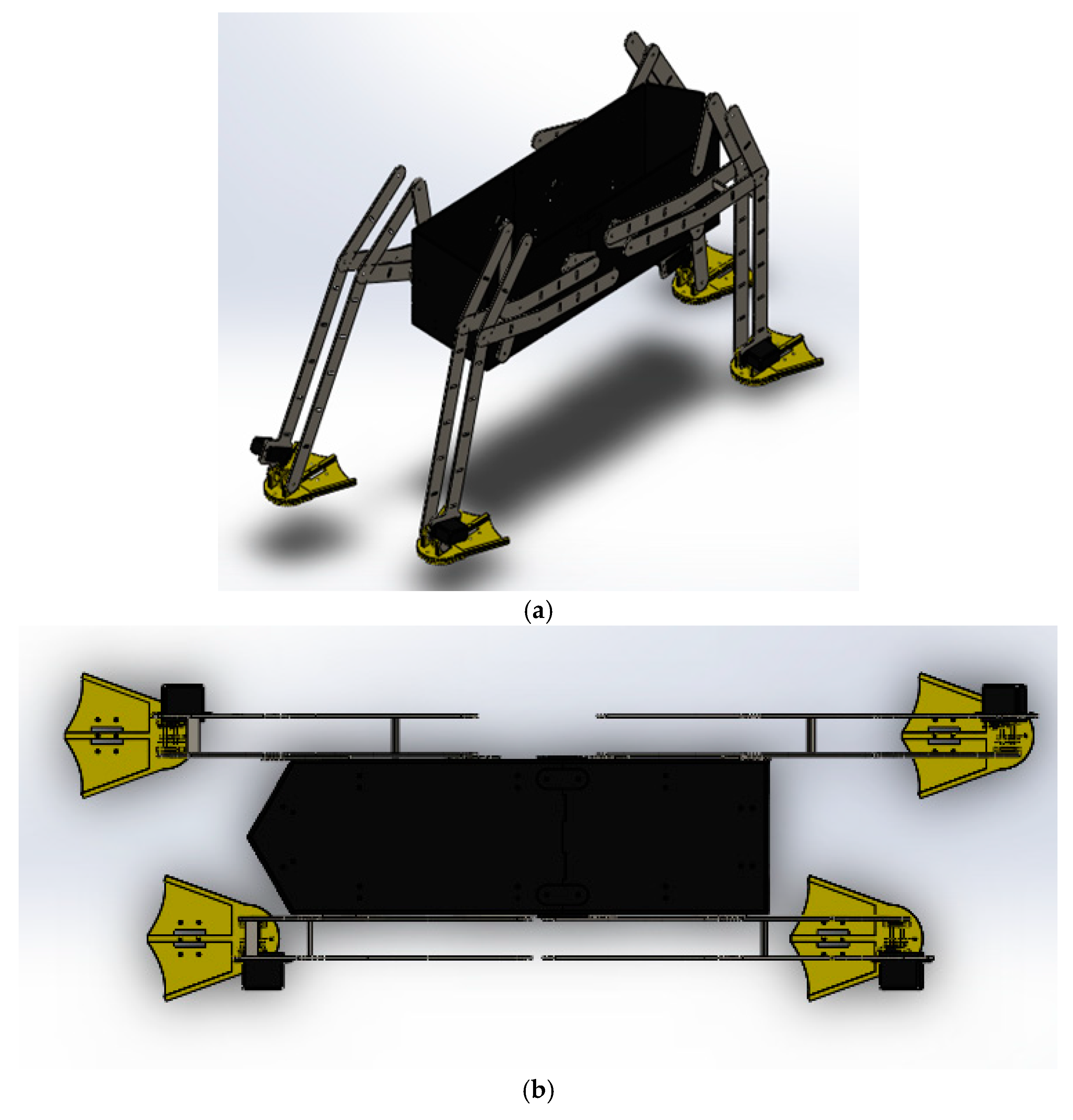 (a)

(b)