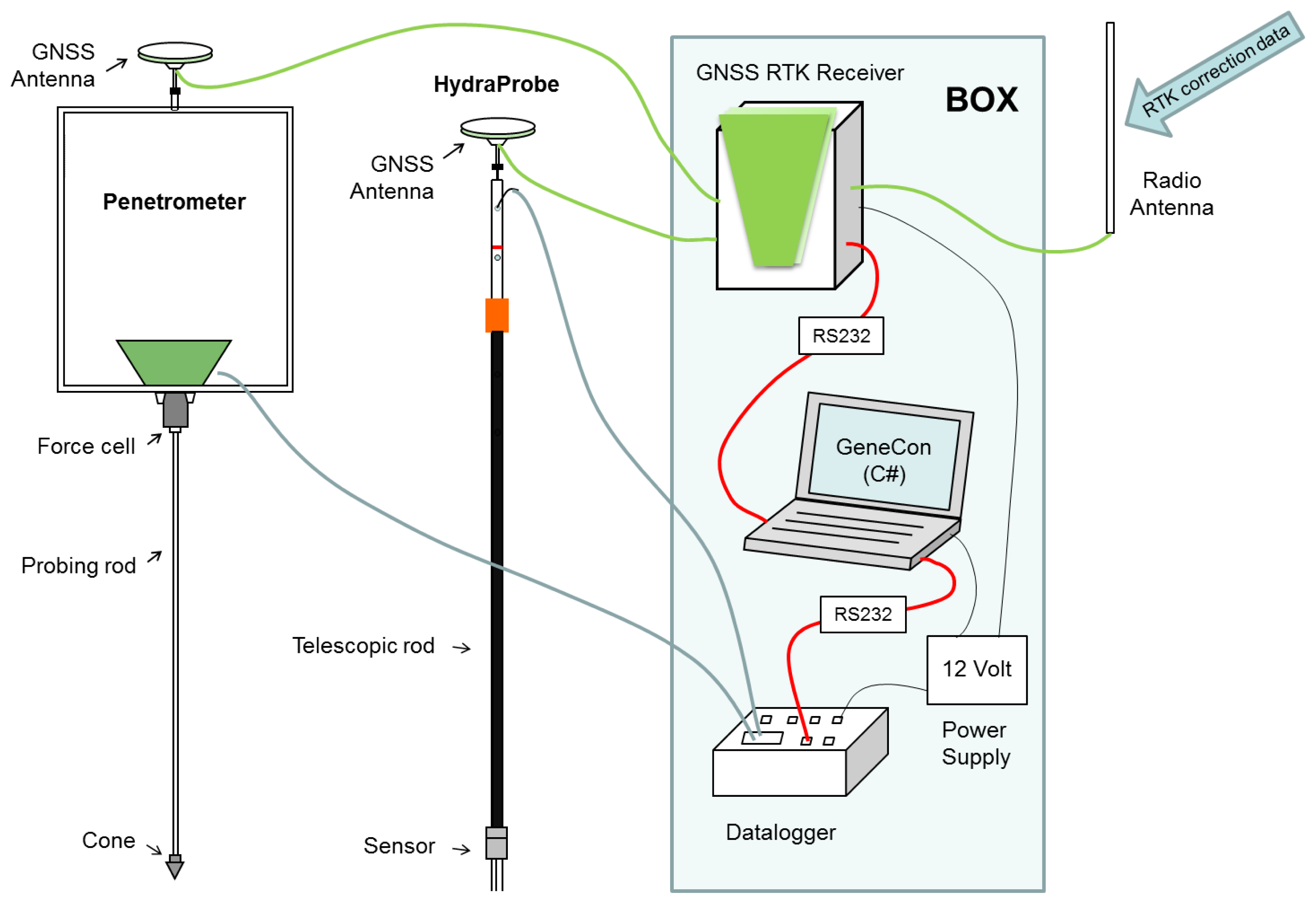 GNSS Antenna

Penetrometer

Force cell

Probing rod

Cone

HydraProbe

GNSS Antenna

Telescopic rod

Sensor

GNSS RTK Receiver

BOX

RS232

GeneCon (C#)

RS232

12 Volt

Power Supply

Datalogger

RTK correction data

Radio Antenna