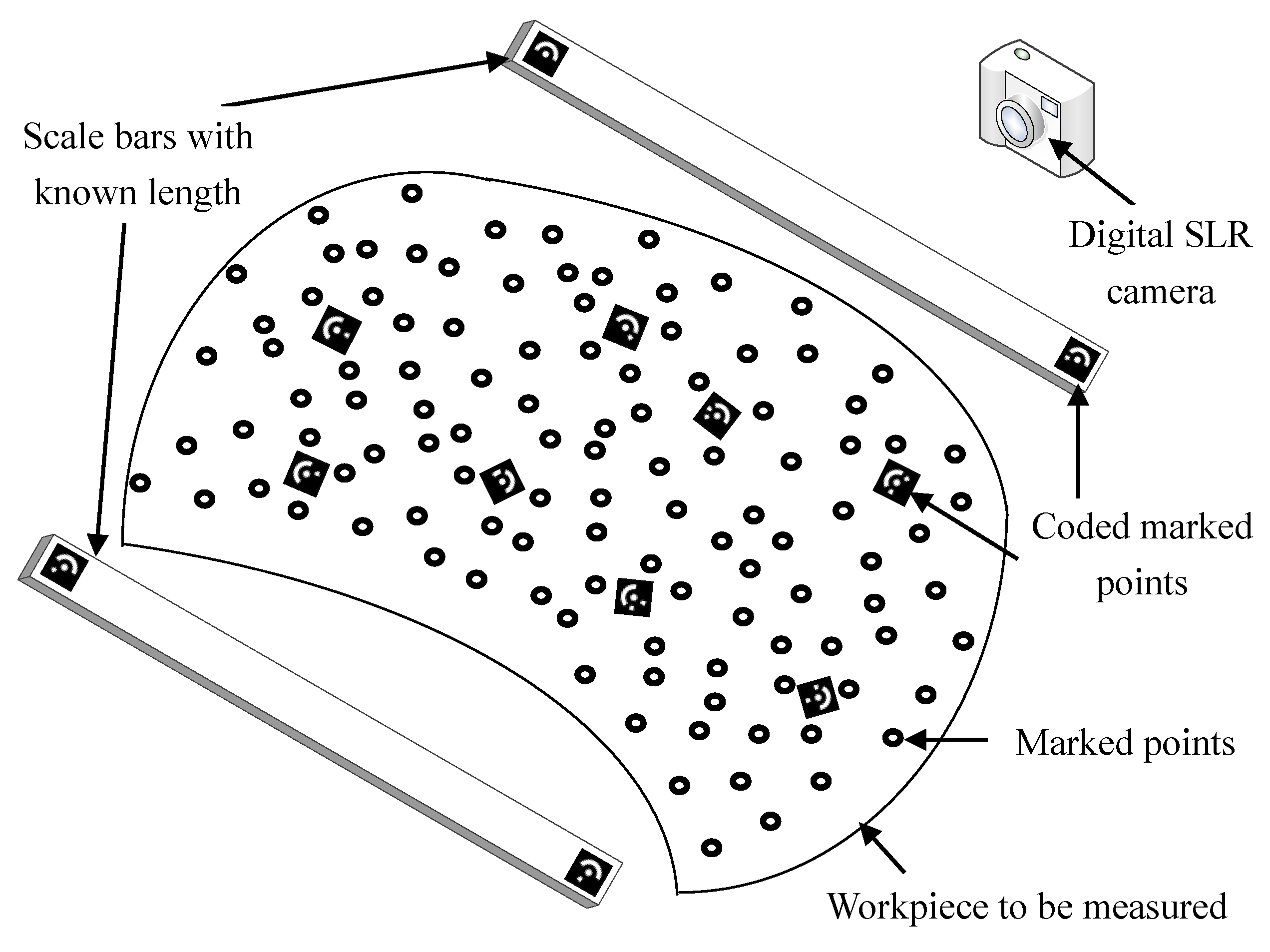 Scale bars with known length

Digital SLR camera

Coded marked points

Marked points

Workpiece to be measured