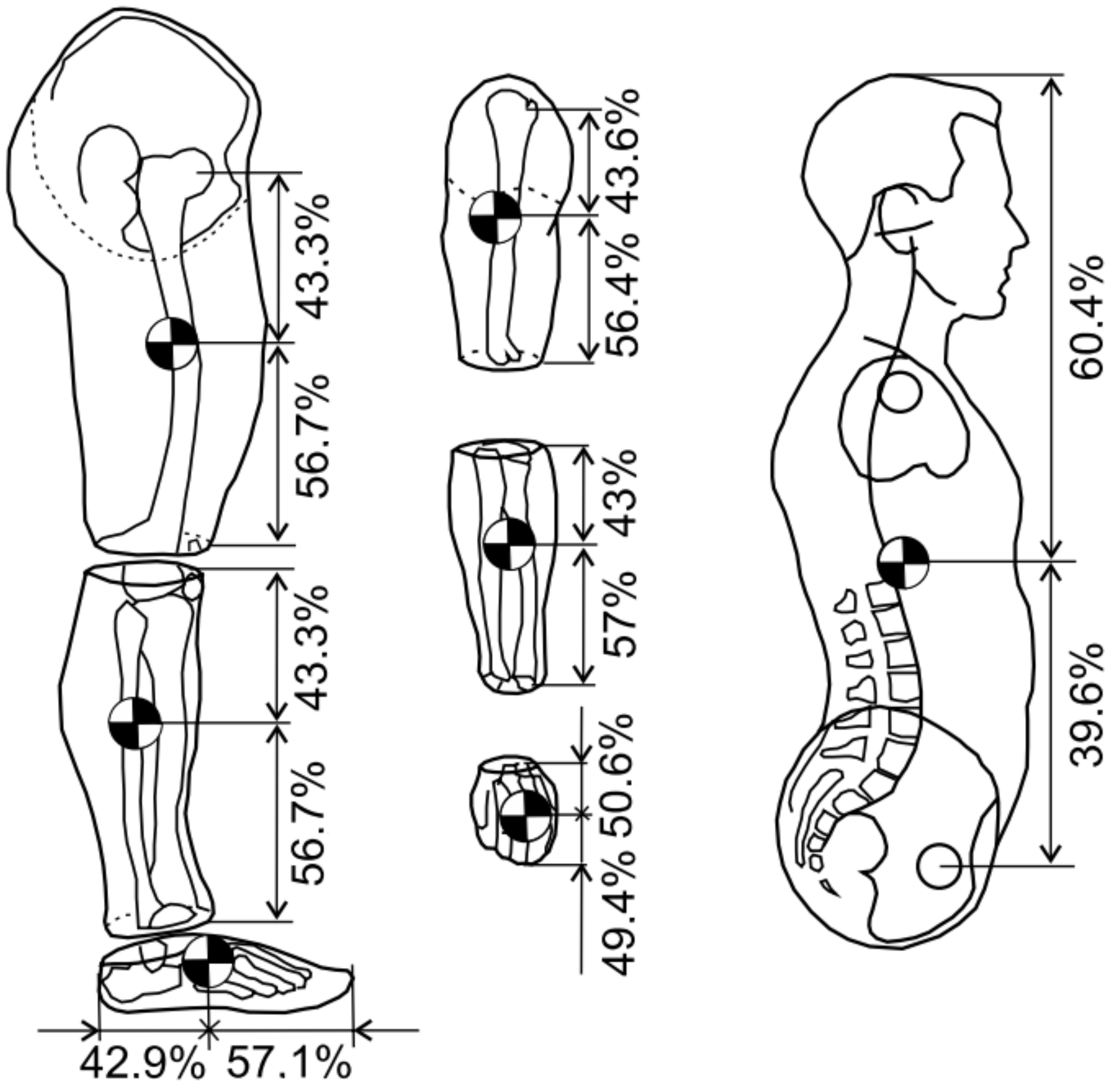 43.3%
56.7%
43.3%
56.7%
42.9% 57.1%
43.6%
56.4%
43%
57%
50.6%
49.4%
60.4%
39.6%