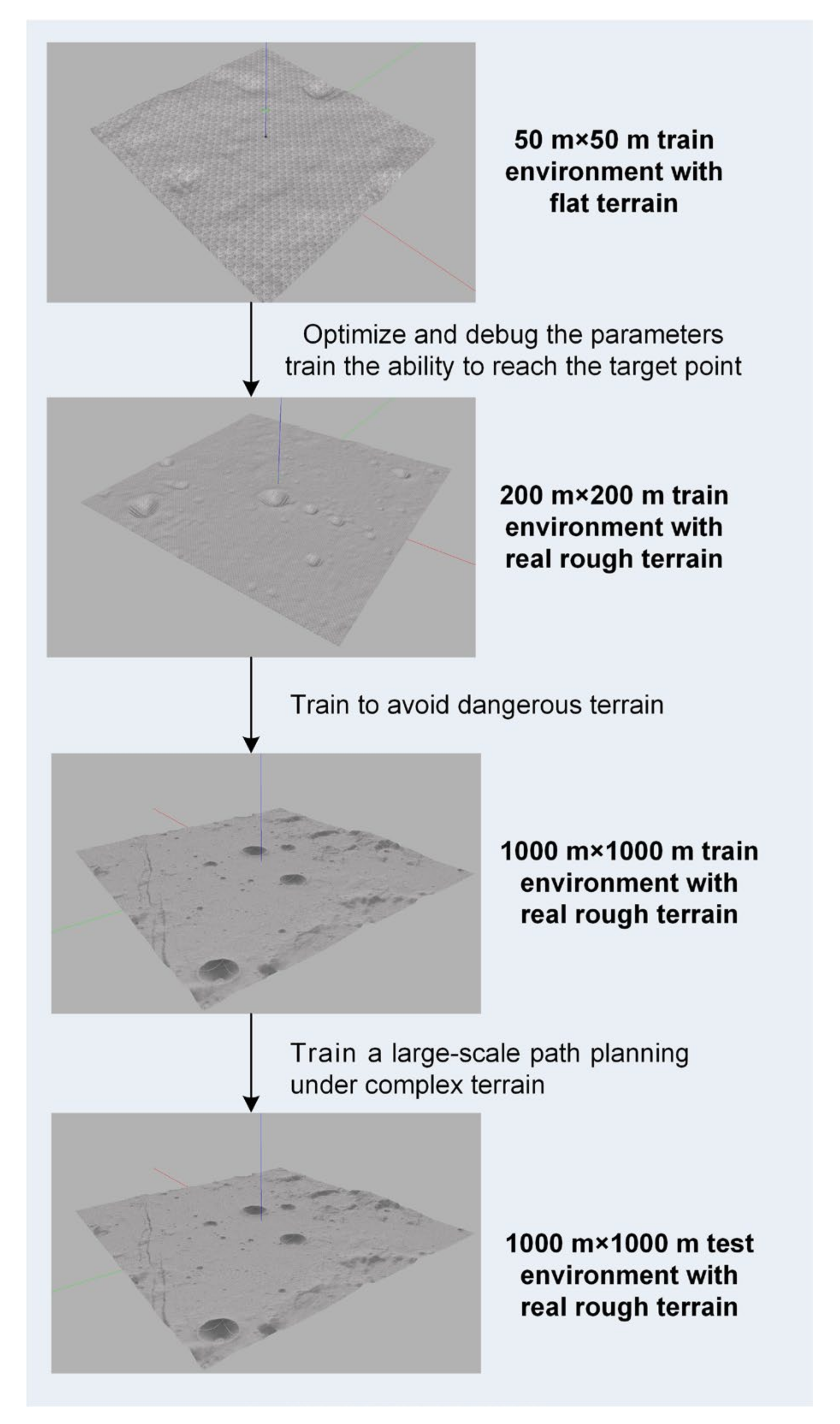 50 m×50 m train environment with flat terrain

Optimize and debug the parameters
train the ability to reach the target point

200 m×200 m train environment with real rough terrain

Train to avoid dangerous terrain

1000 m×1000 m train environment with real rough terrain

Train a large-scale path planning under complex terrain

1000 m×1000 m test environment with real rough terrain