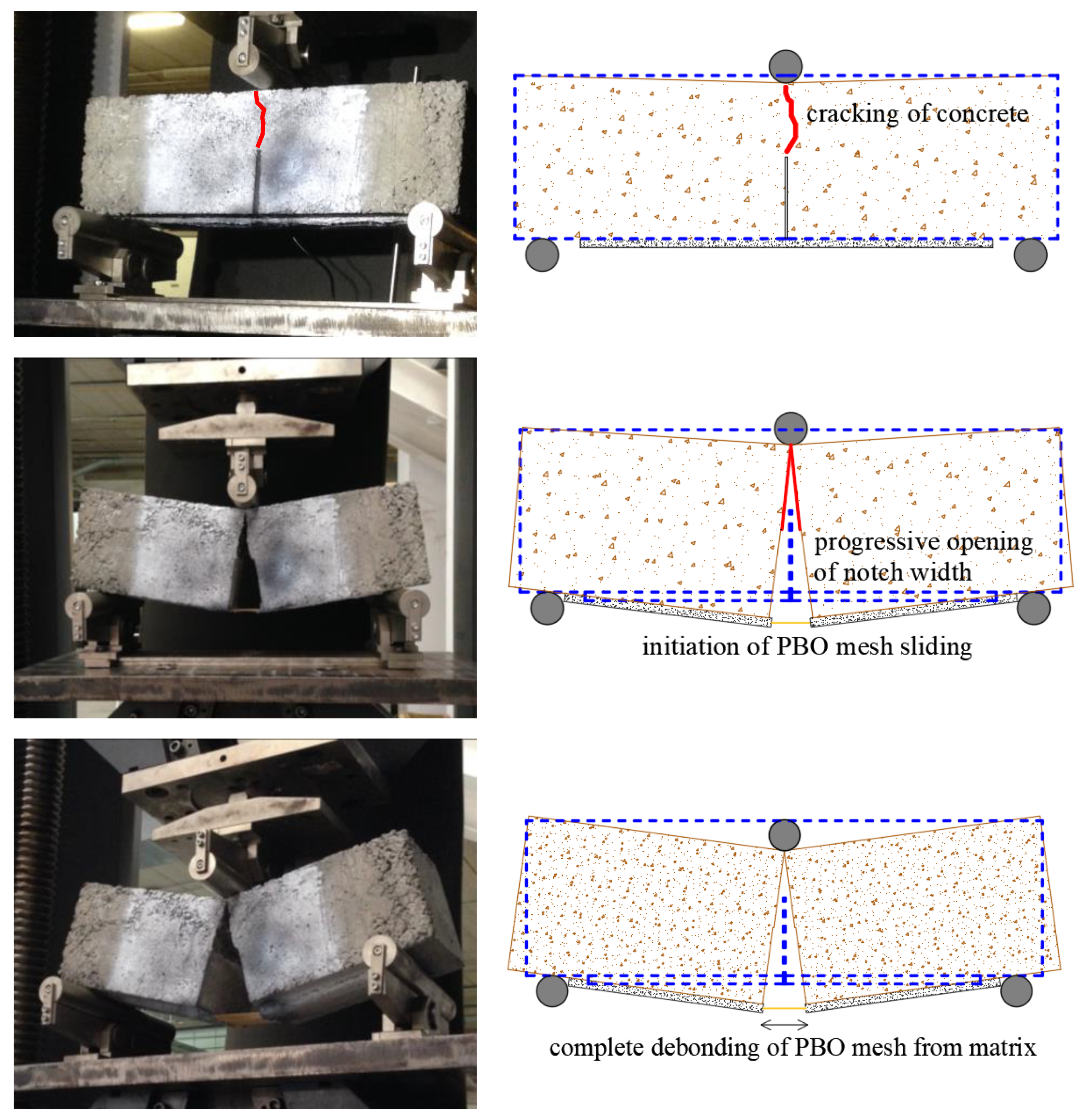 cracking of concrete

progressive opening of notch width

initiation of PBO mesh sliding

complete debonding of PBO mesh from matrix