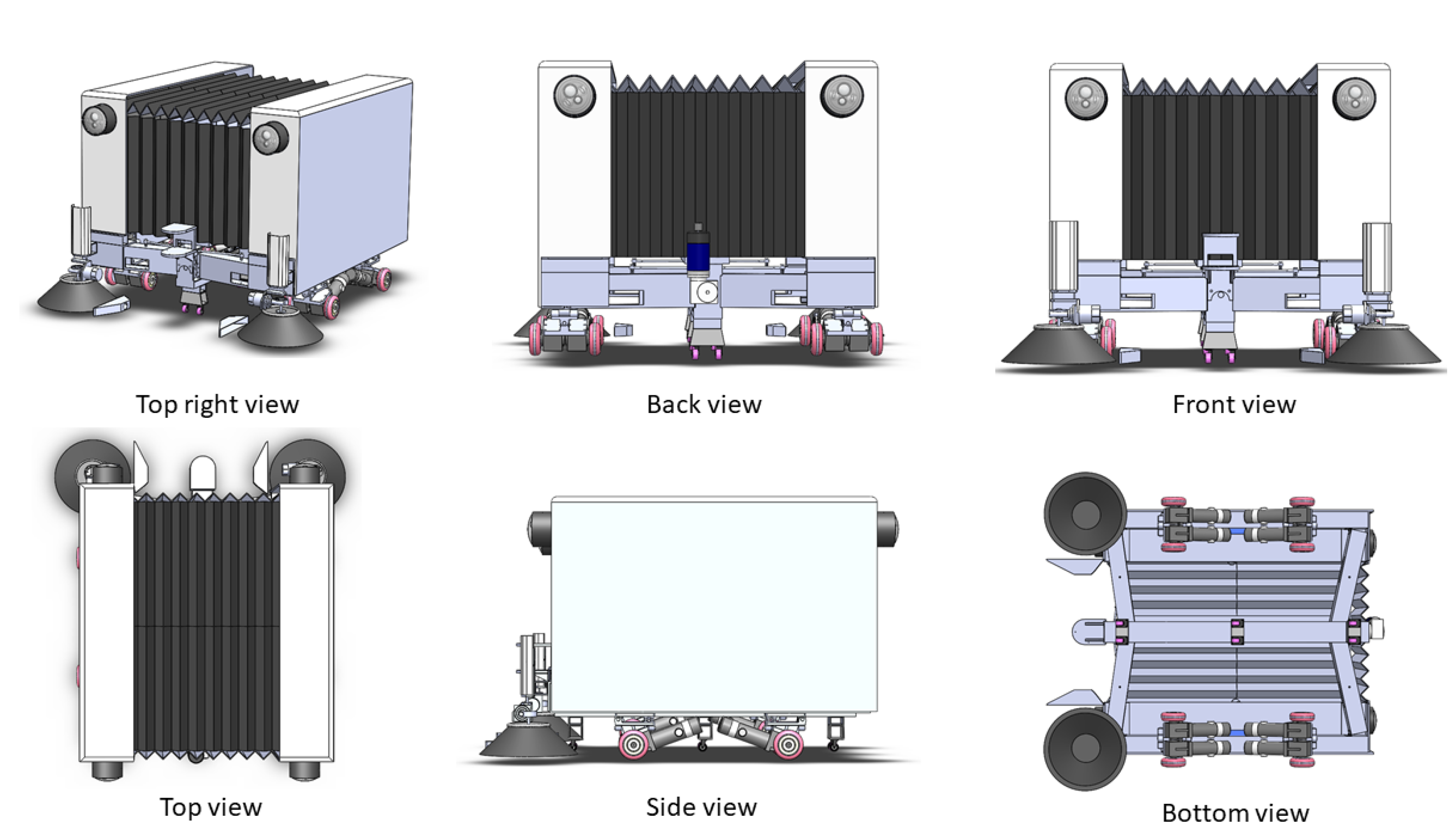 Top right view

Back view

Front view

Top view

Side view

Bottom view