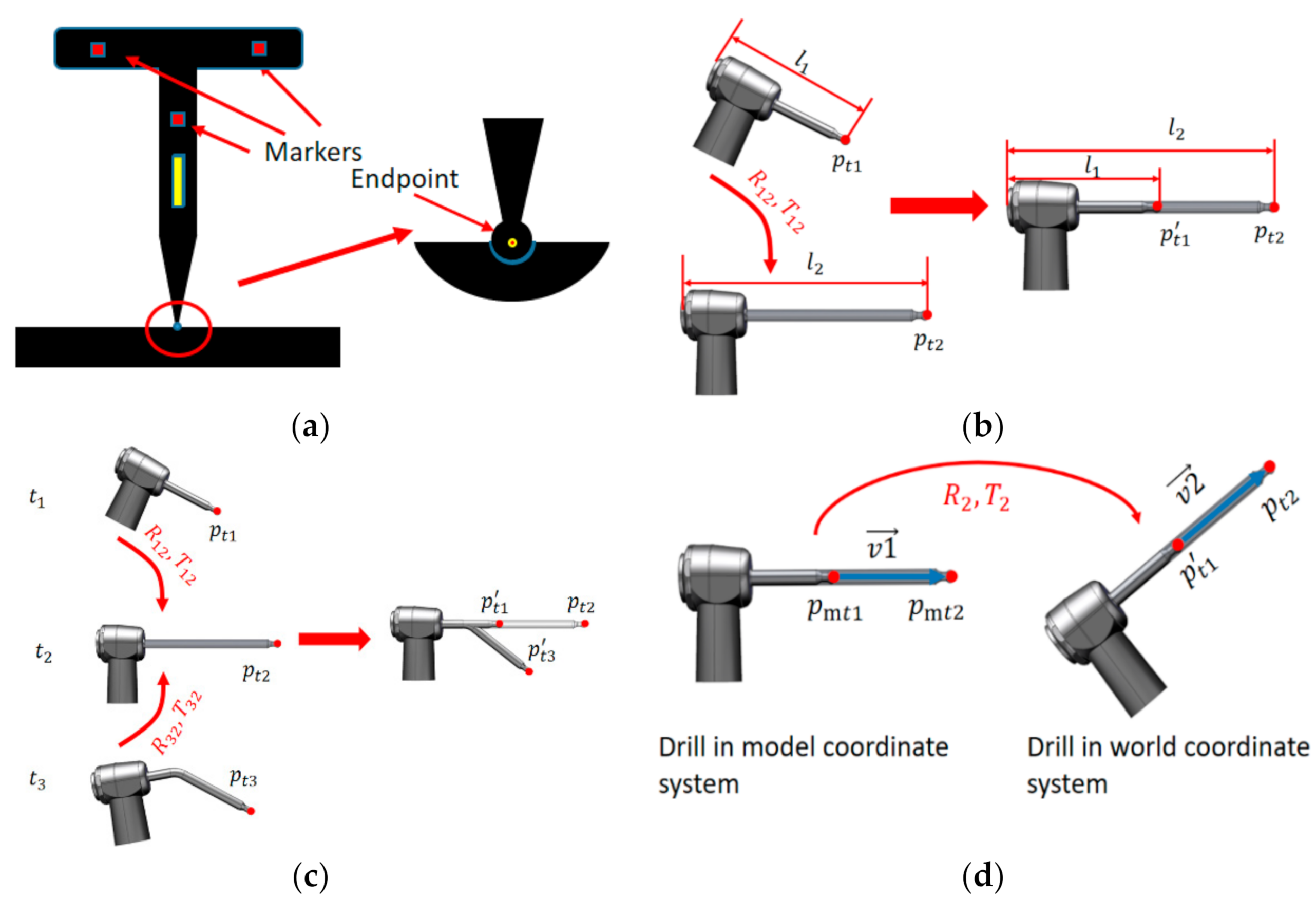 Markers
Endpoint

(a)

$l_1$
$p_{t1}$
$R_{12}, T_{12}$
$l_2$
$p_{t2}$
$l_2$
$l_1$
$p'_{t1}$
$p_{t2}$

(b)

$t_1$
$p_{t1}$
$R_{12}, T_{12}$
$t_2$
$p_{t2}$
$R_{32}, T_{32}$
$t_3$
$p_{t3}$
$p'_{t1}$
$p_{t2}$
$p'_{t3}$

(c)

$R_2, T_2$
$\overrightarrow{v1}$
$p_{mt1}$
$p_{mt2}$
$\overrightarrow{v2}$
$p_{t2}$
$p'_{t1}$

Drill in model coordinate system

Drill in world coordinate system

(d)