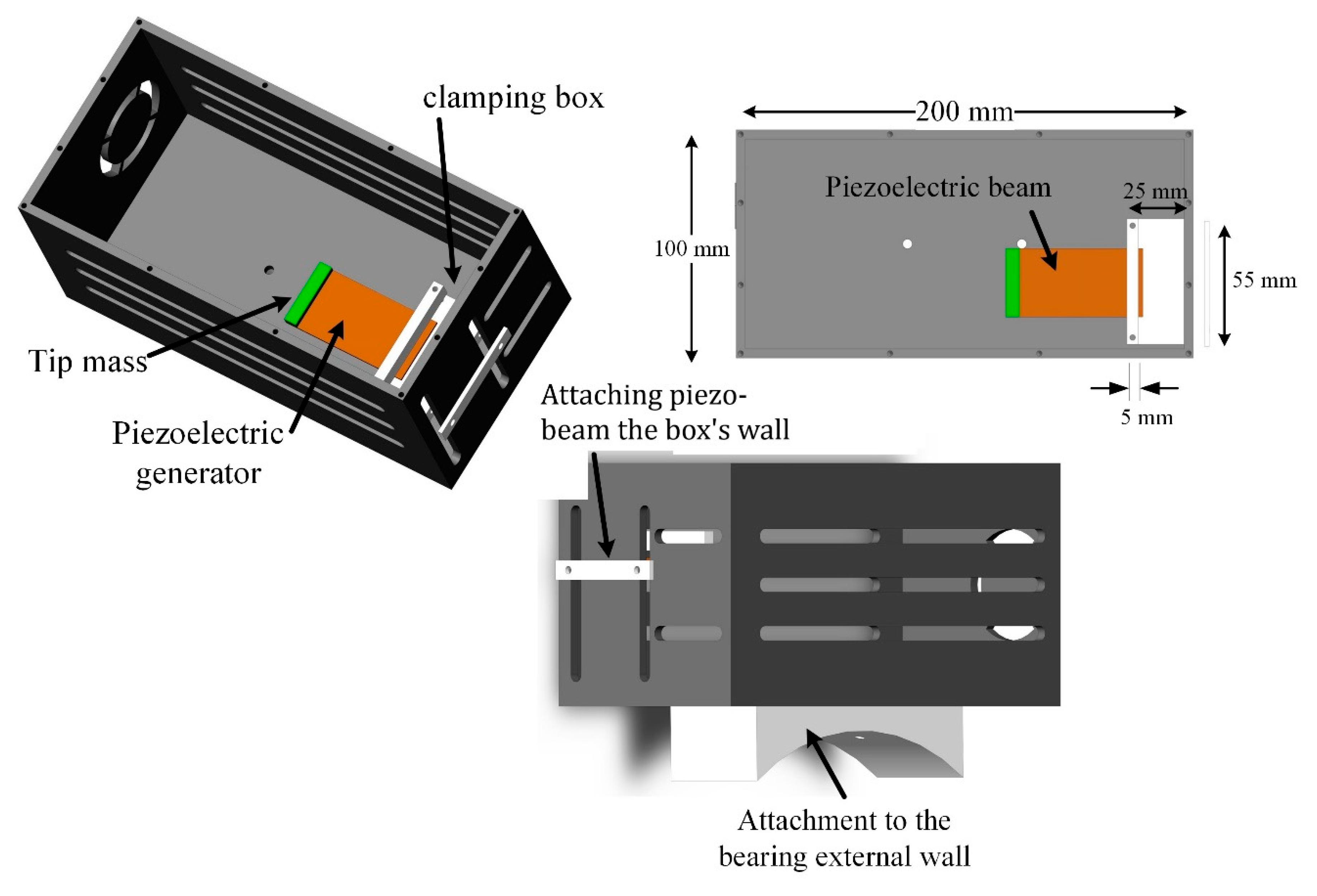 clamping box

Tip mass

Piezoelectric generator

200 mm

100 mm

Piezoelectric beam

25 mm

55 mm

5 mm

Attaching piezo-beam the box's wall

Attachment to the bearing external wall