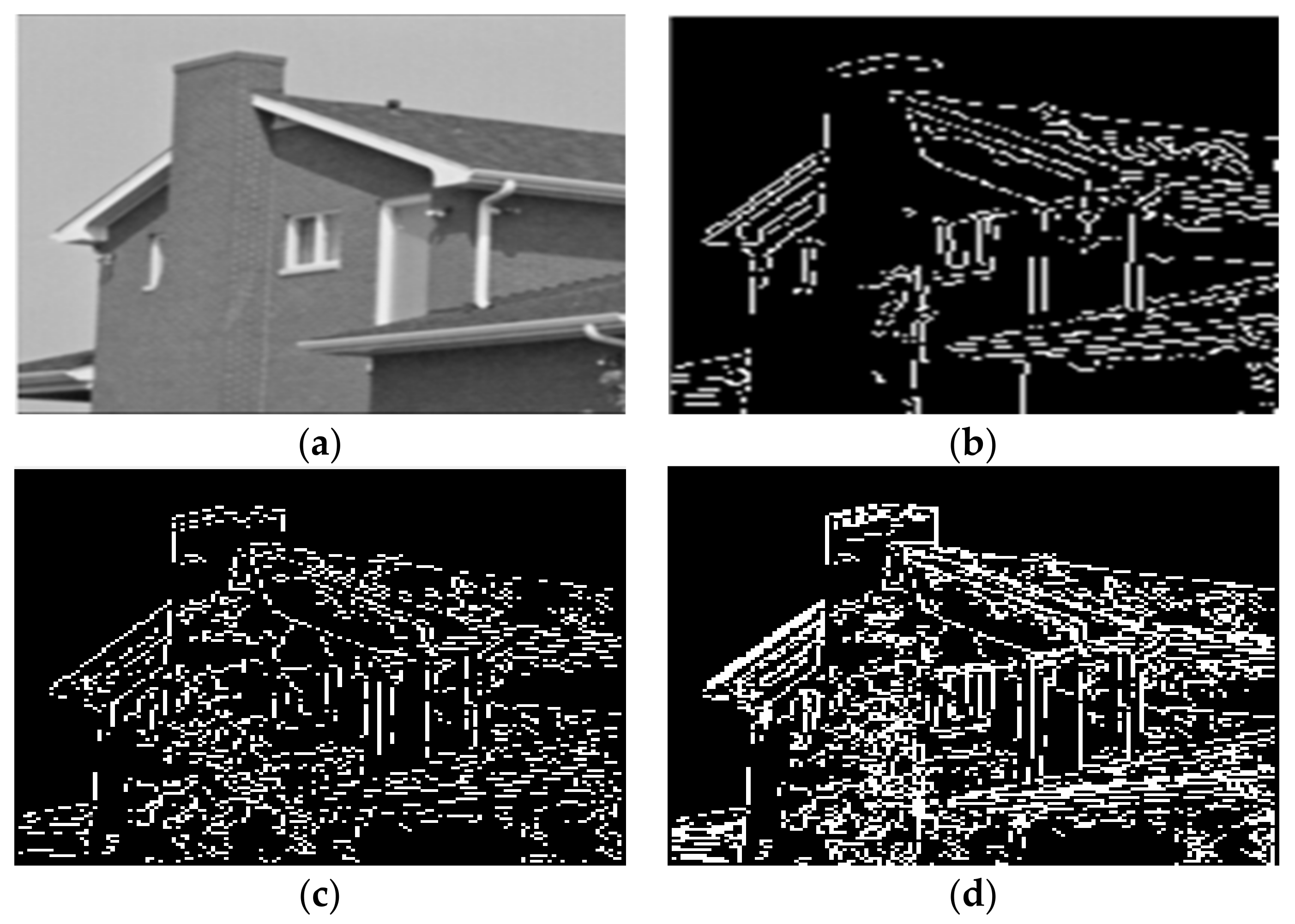 (a)

(b)

(c)

(d)