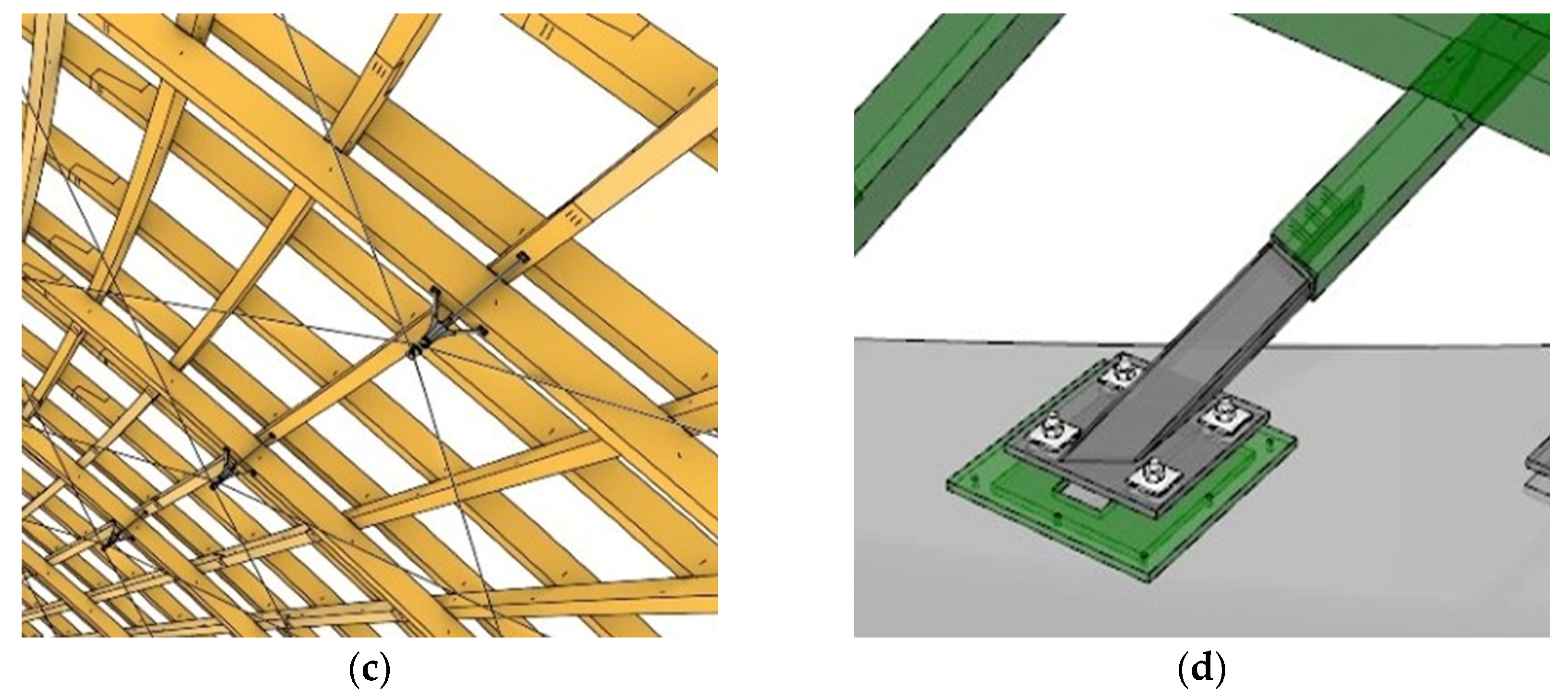 (c)

(d)