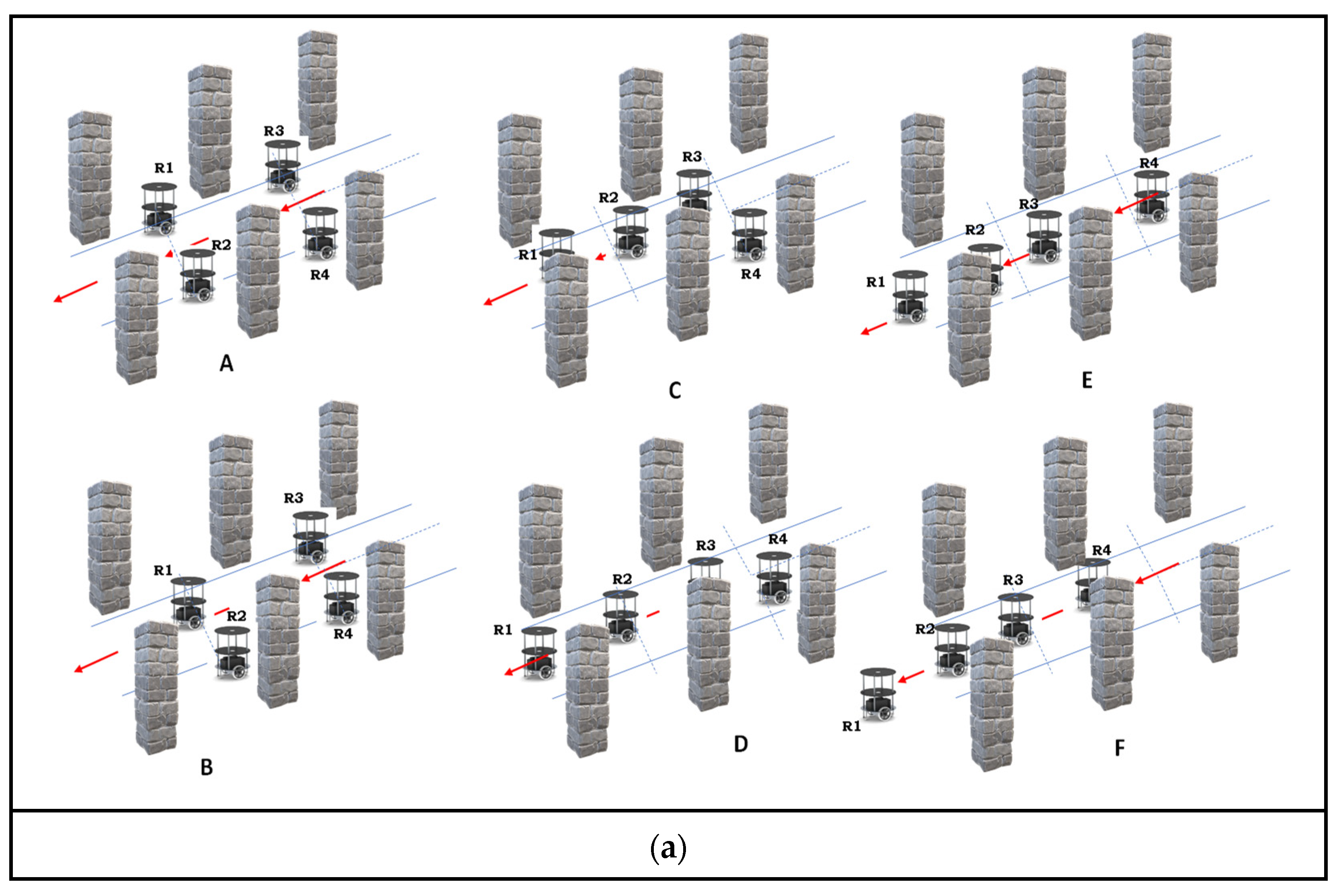 R3
R1
R2
R4
A

R3
R2
R1
R4
C

R4
R3
R2
R1
E

R3
R1
R2
R4
B

R4
R3
R2
R1
D

R4
R3
R2
R1
F

(a)