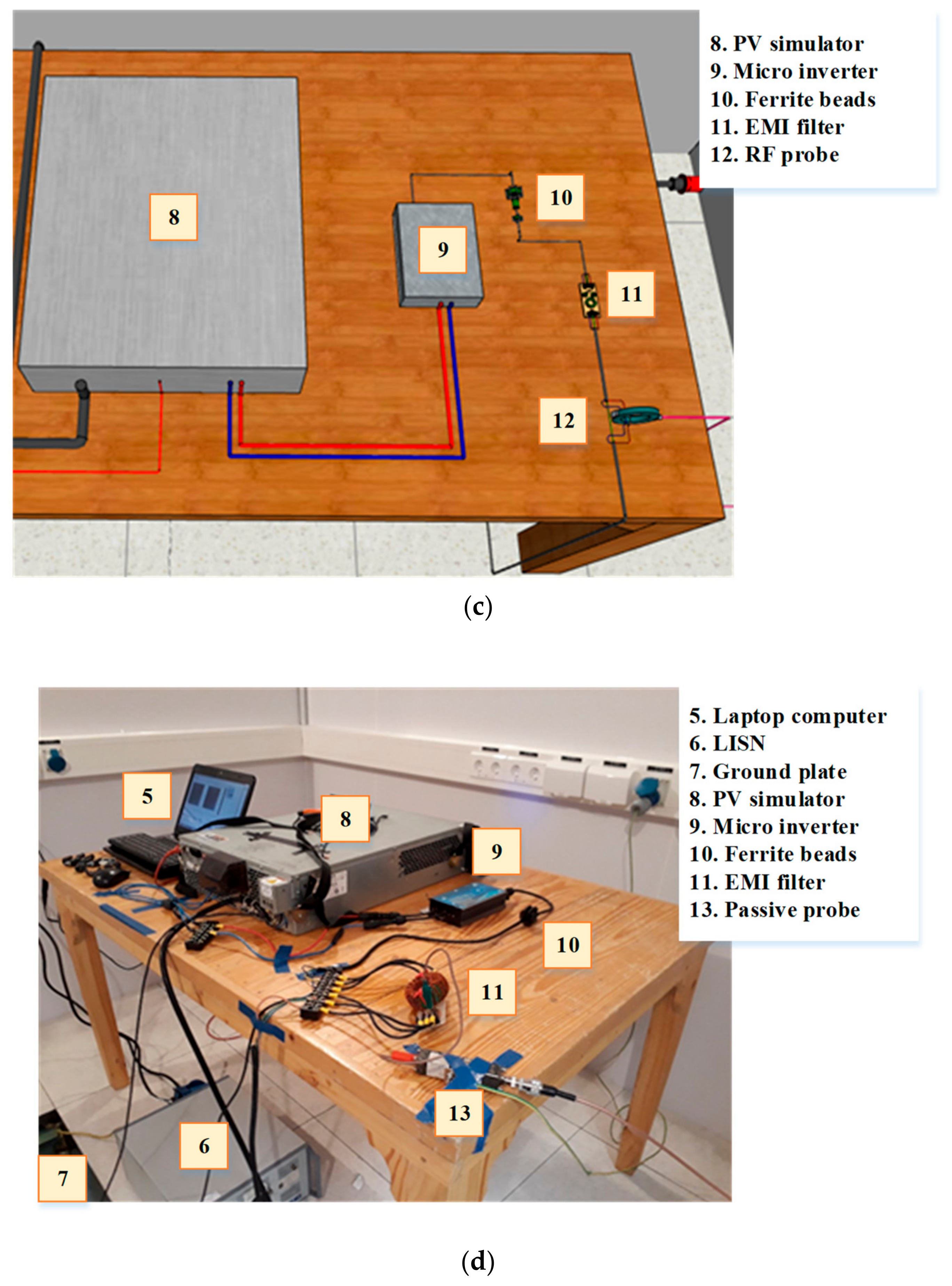 8. PV simulator
9. Micro inverter
10. Ferrite beads
11. EMI filter
12. RF probe

8

9

10

11

12

(c)

5. Laptop computer
6. LISN
7. Ground plate
8. PV simulator
9. Micro inverter
10. Ferrite beads
11. EMI filter
13. Passive probe

5

8

9

10

11

13

6

7

(d)